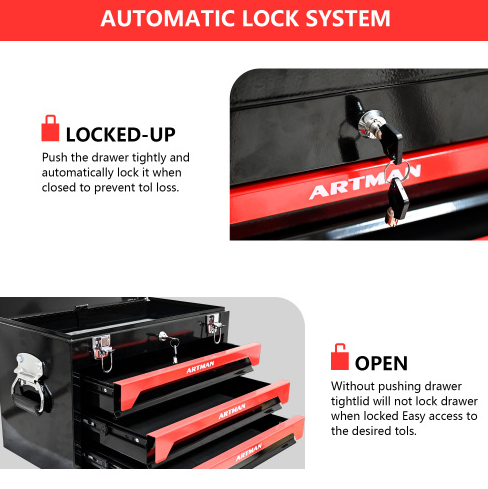 AUTOMATIC LOCK SYSTEM

LOCKED-UP

Push the drawer tightly and automatically lock it when closed to prevent tol loss.

ARTMAN

ARTMAN

ARTMAN

ARTMAN

OPEN

Without pushing drawer tightlid will not lock drawer when locked Easy access to the desired tols.