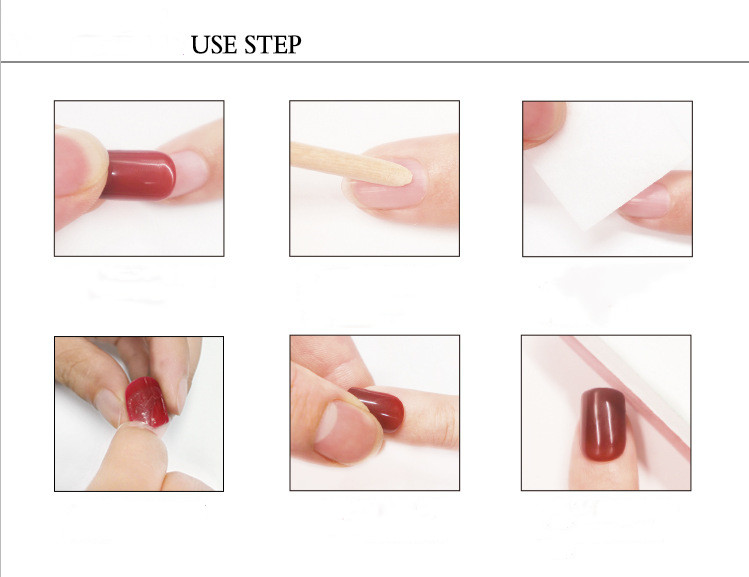 USE STEP