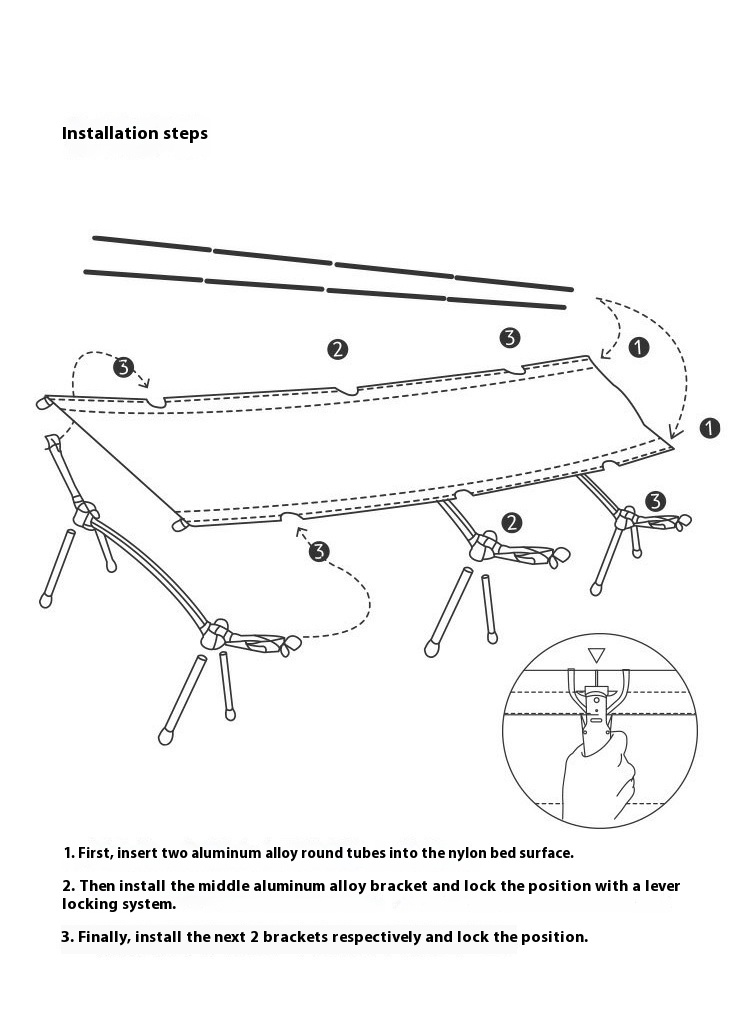 Installation steps

3
2
3
1
1
3
2
3

1. First, insert two aluminum alloy round tubes into the nylon bed surface.

2. Then install the middle aluminum alloy bracket and lock the position with a lever locking system.

3. Finally, install the next 2 brackets respectively and lock the position.