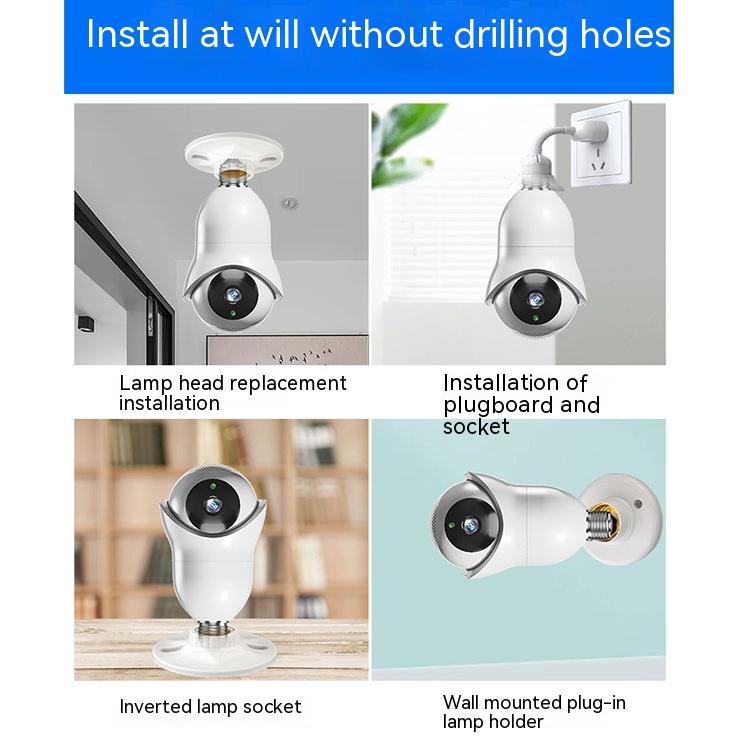 Install at will without drilling holes

Lamp head replacement installation

Installation of plugboard and socket

Inverted lamp socket

Wall mounted plug-in lamp holder