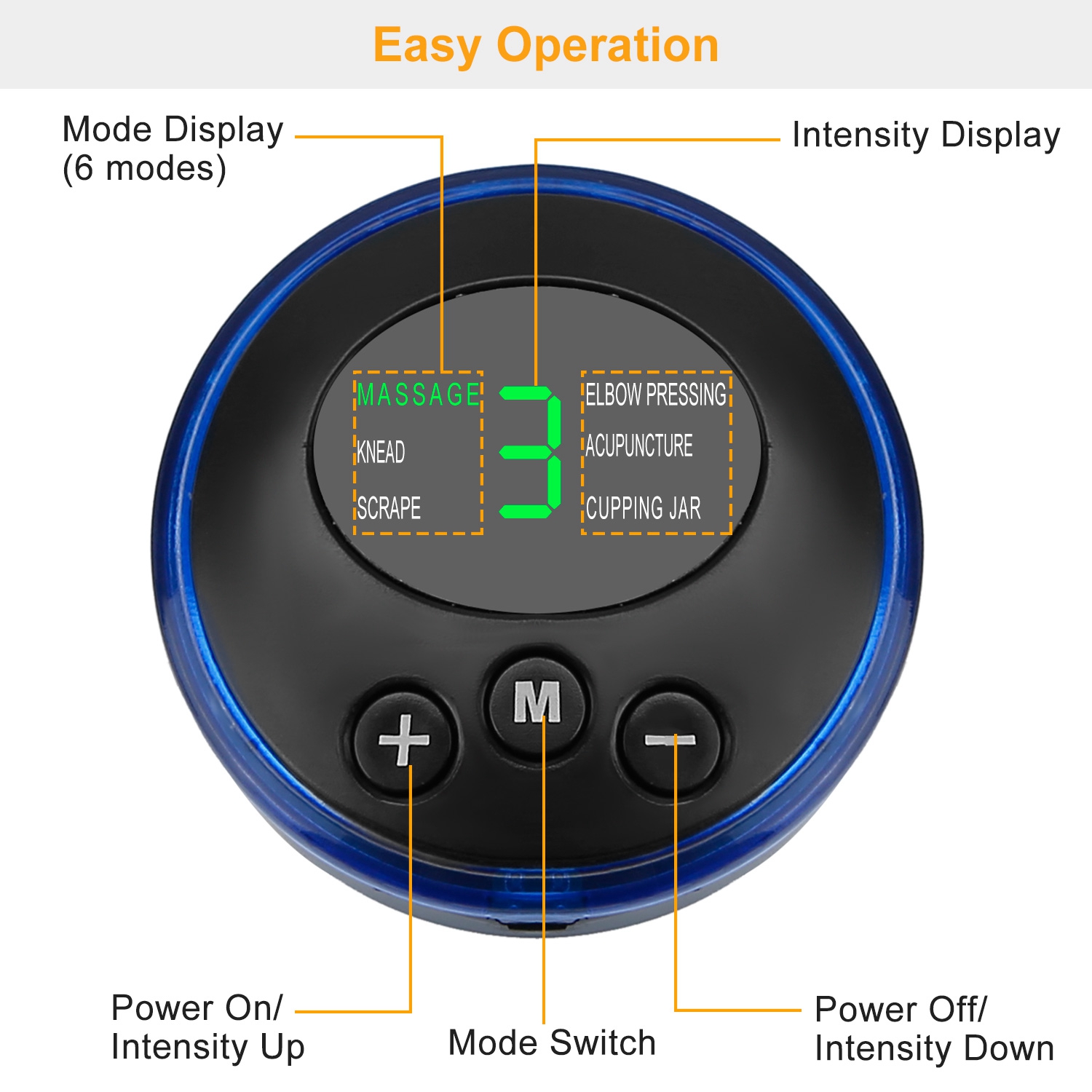 Easy Operation

Mode Display
(6 modes)

Intensity Display

MASSAGE
KNEAD
SCRAPE

3

ELBOW PRESSING
ACUPUNCTURE
CUPPING JAR

+
M
−

Power On/
Intensity Up

Mode Switch

Power Off/
Intensity Down