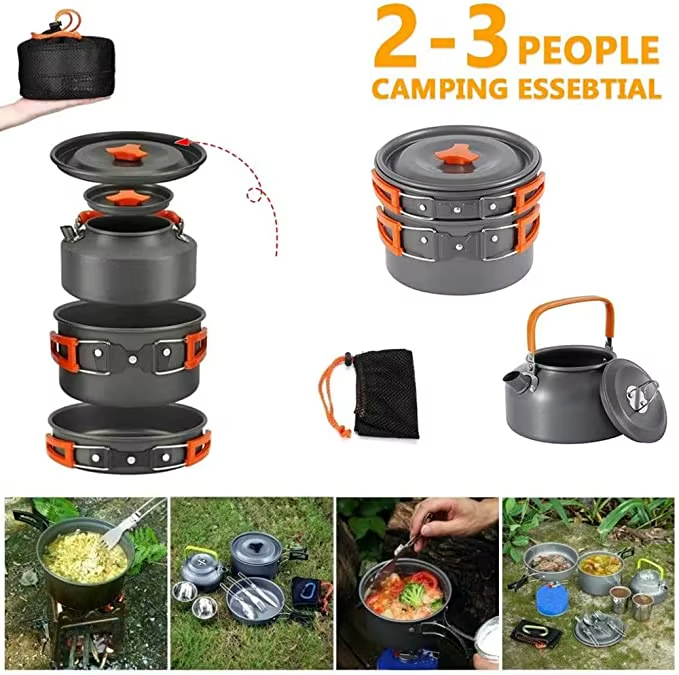 2-3 PEOPLE
CAMPING ESSEBTIAL