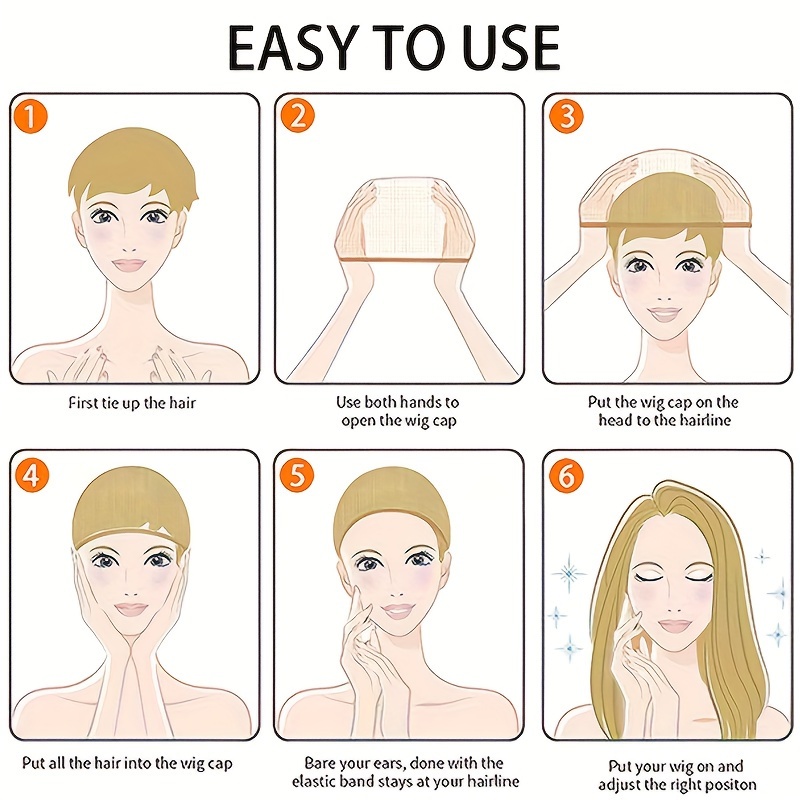 EASY TO USE

1

First tie up the hair

2

Use both hands to open the wig cap

3

Put the wig cap on the head to the hairline

4

Put all the hair into the wig cap

5

Bare your ears, done with the elastic band stays at your hairline

6

Put your wig on and adjust the right positon