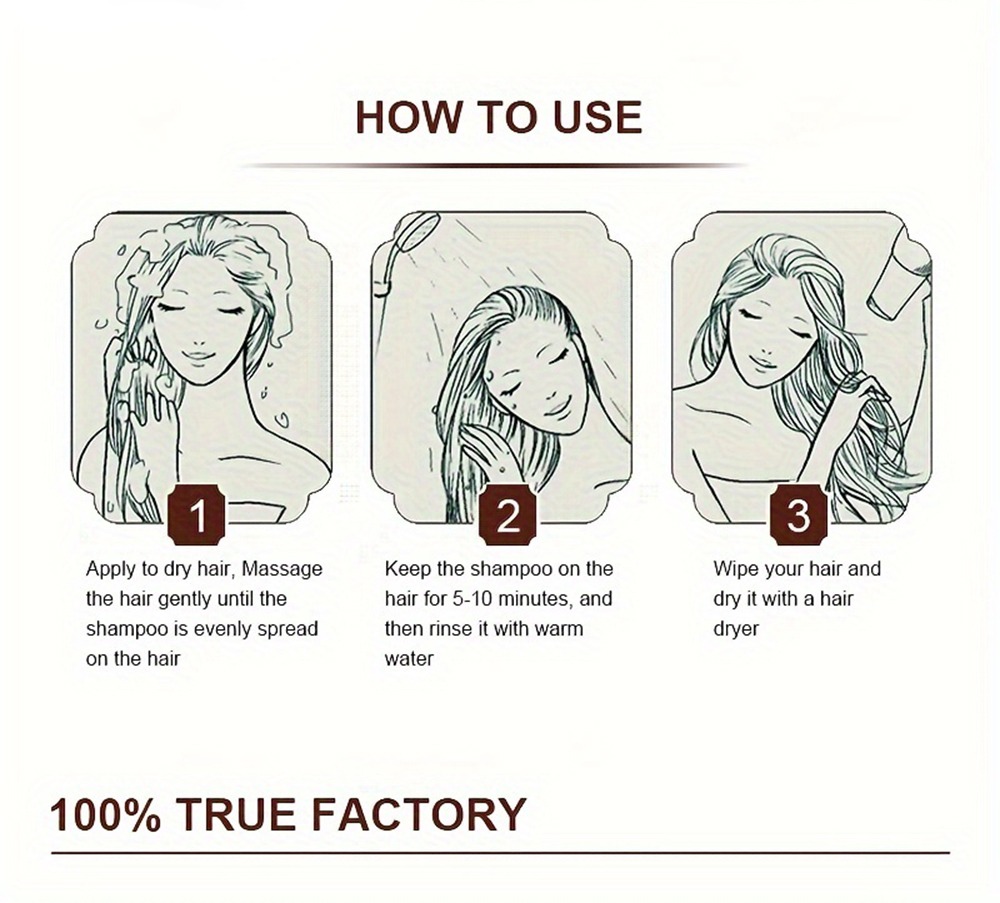 HOW TO USE

1

Apply to dry hair, Massage the hair gently until the shampoo is evenly spread on the hair

2

Keep the shampoo on the hair for 5-10 minutes, and then rinse it with warm water

3

Wipe your hair and dry it with a hair dryer

100% TRUE FACTORY