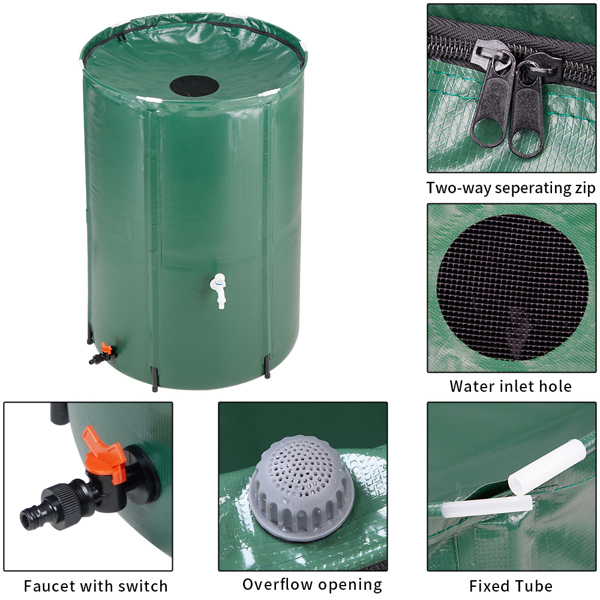 Two-way seperating zip

Water inlet hole

Faucet with switch

Overflow opening

Fixed Tube