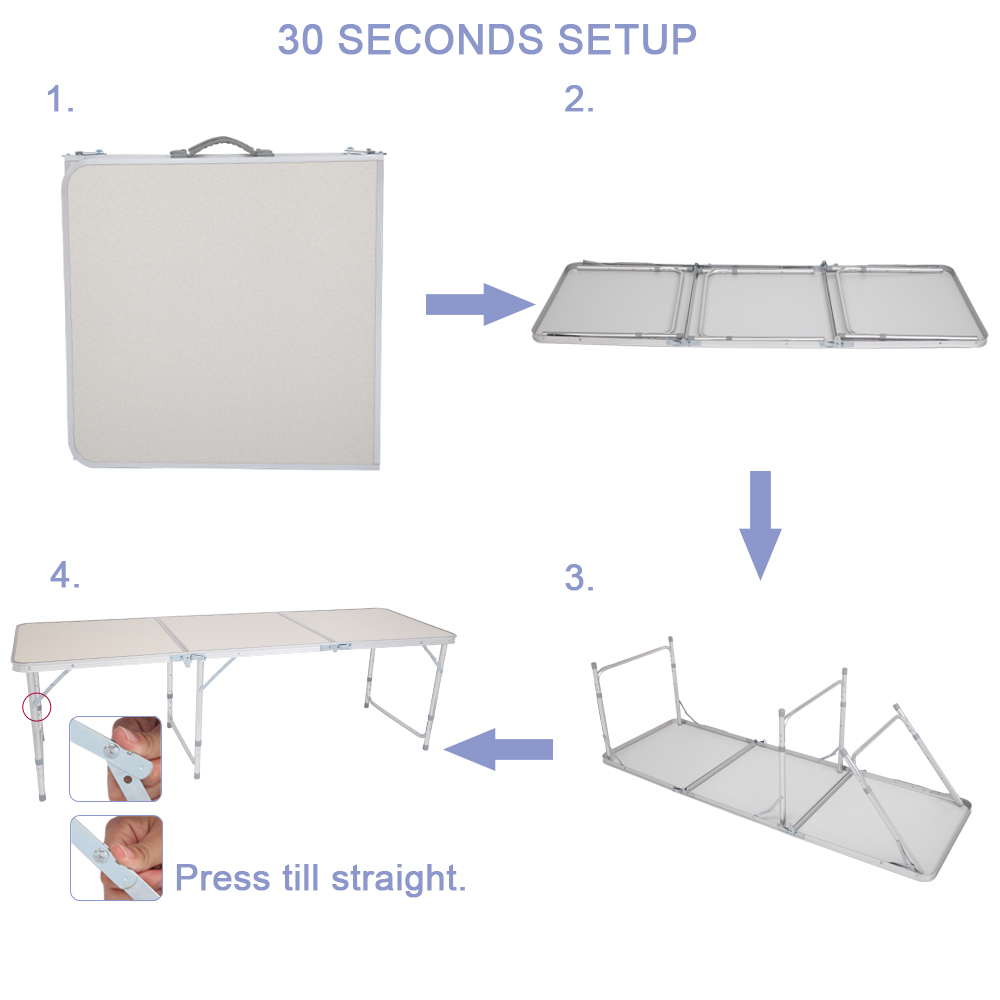 30 SECONDS SETUP

1.

2.

3.

4.

Press till straight.