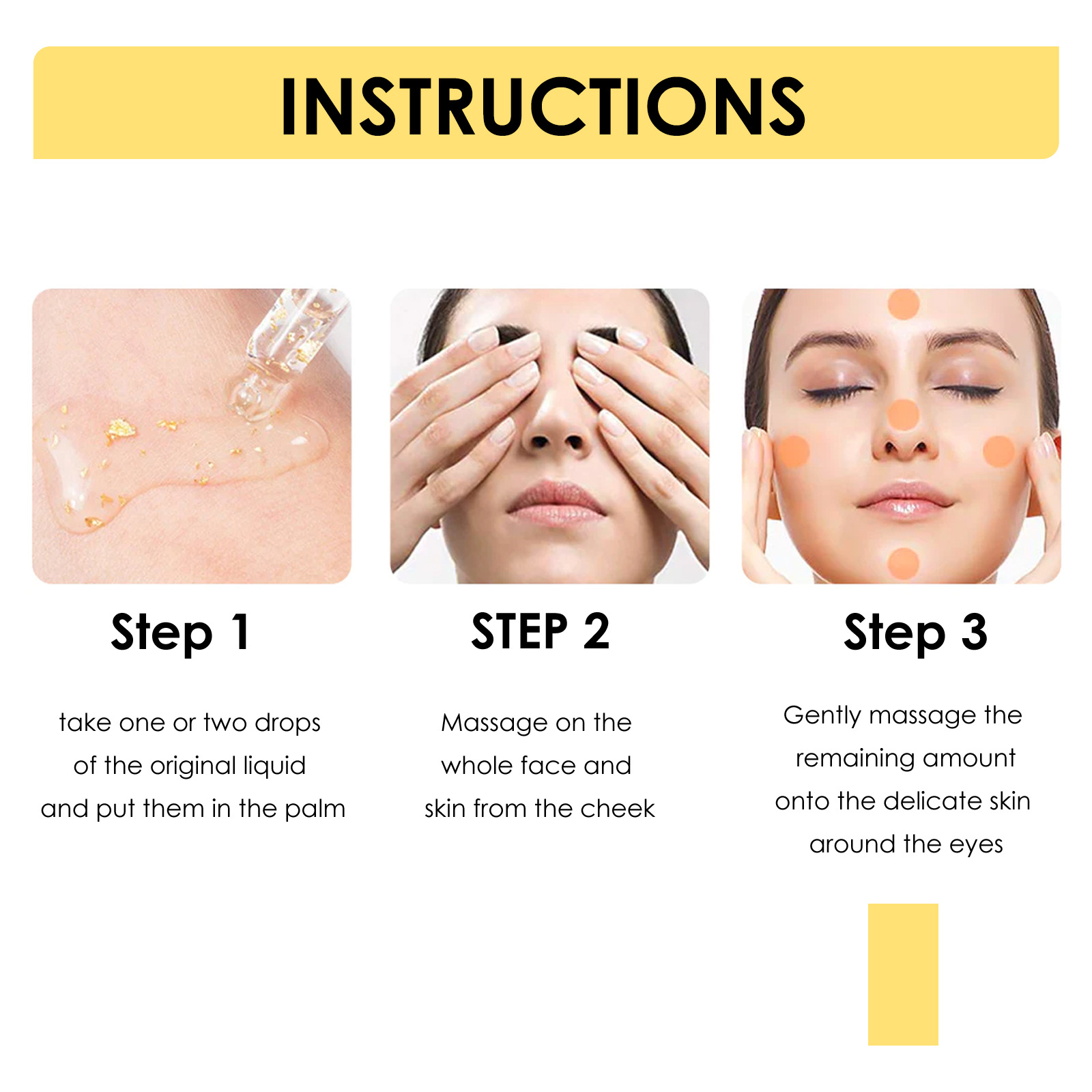 INSTRUCTIONS

Step 1

take one or two drops of the original liquid and put them in the palm

STEP 2

Massage on the whole face and skin from the cheek

Step 3

Gently massage the remaining amount onto the delicate skin around the eyes