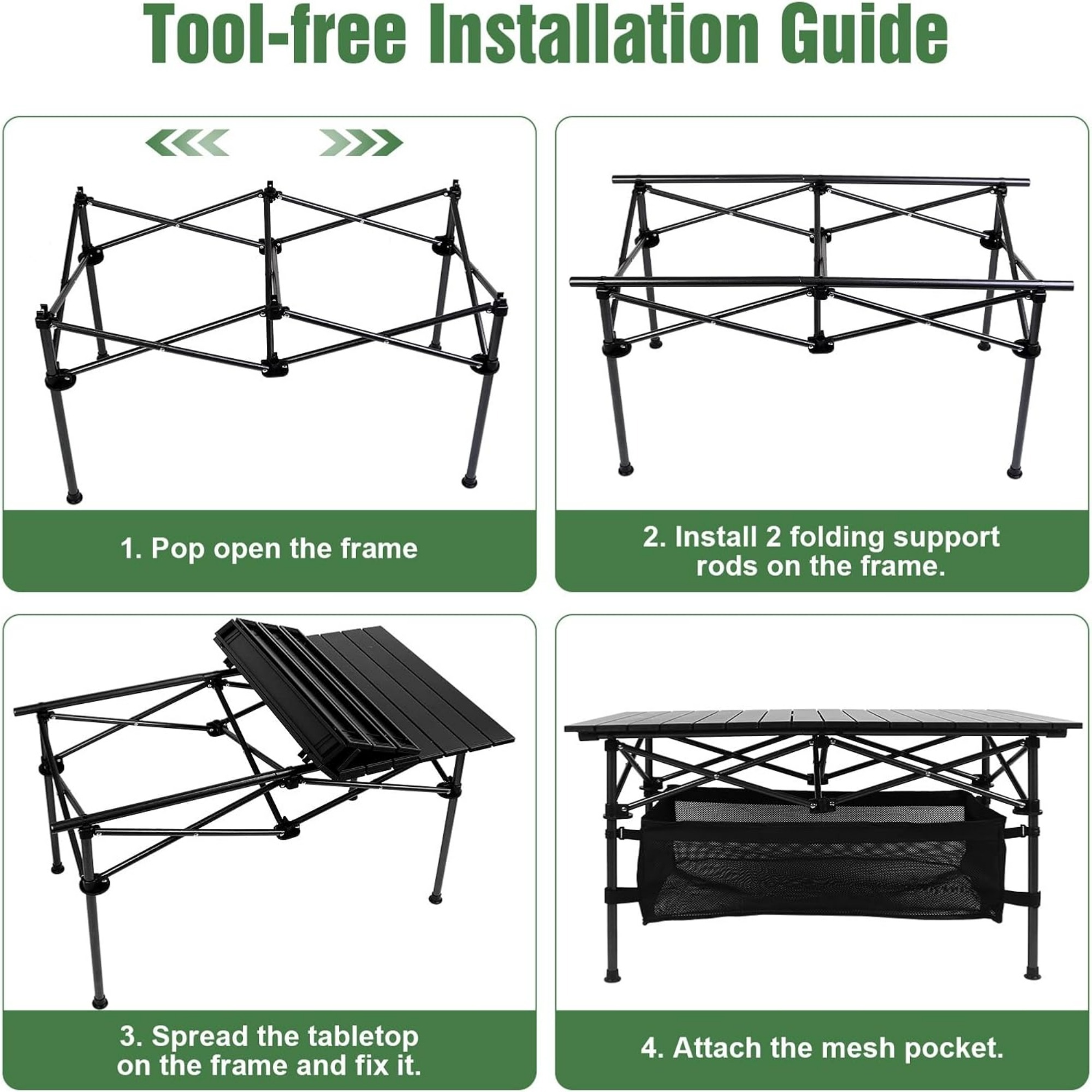 Tool-free Installation Guide

1. Pop open the frame

2. Install 2 folding support rods on the frame.

3. Spread the tabletop on the frame and fix it.

4. Attach the mesh pocket.