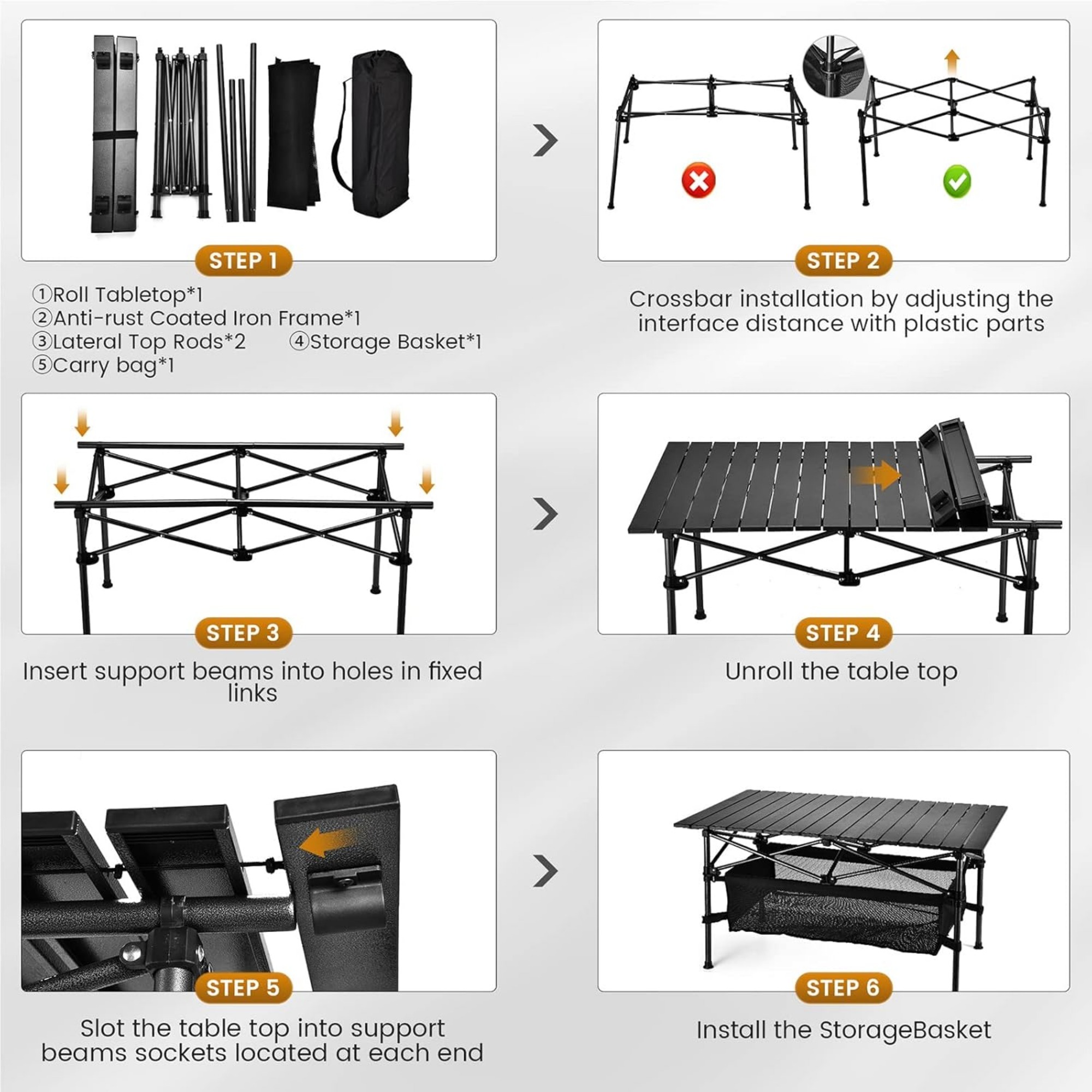 STEP 1

①Roll Tabletop*1
②Anti-rust Coated Iron Frame*1
③Lateral Top Rods*2 ④Storage Basket*1
⑤Carry bag*1

STEP 2

Crossbar installation by adjusting the interface distance with plastic parts

STEP 3

Insert support beams into holes in fixed links

STEP 4

Unroll the table top

STEP 5

Slot the table top into support beams sockets located at each end

STEP 6

Install the StorageBasket