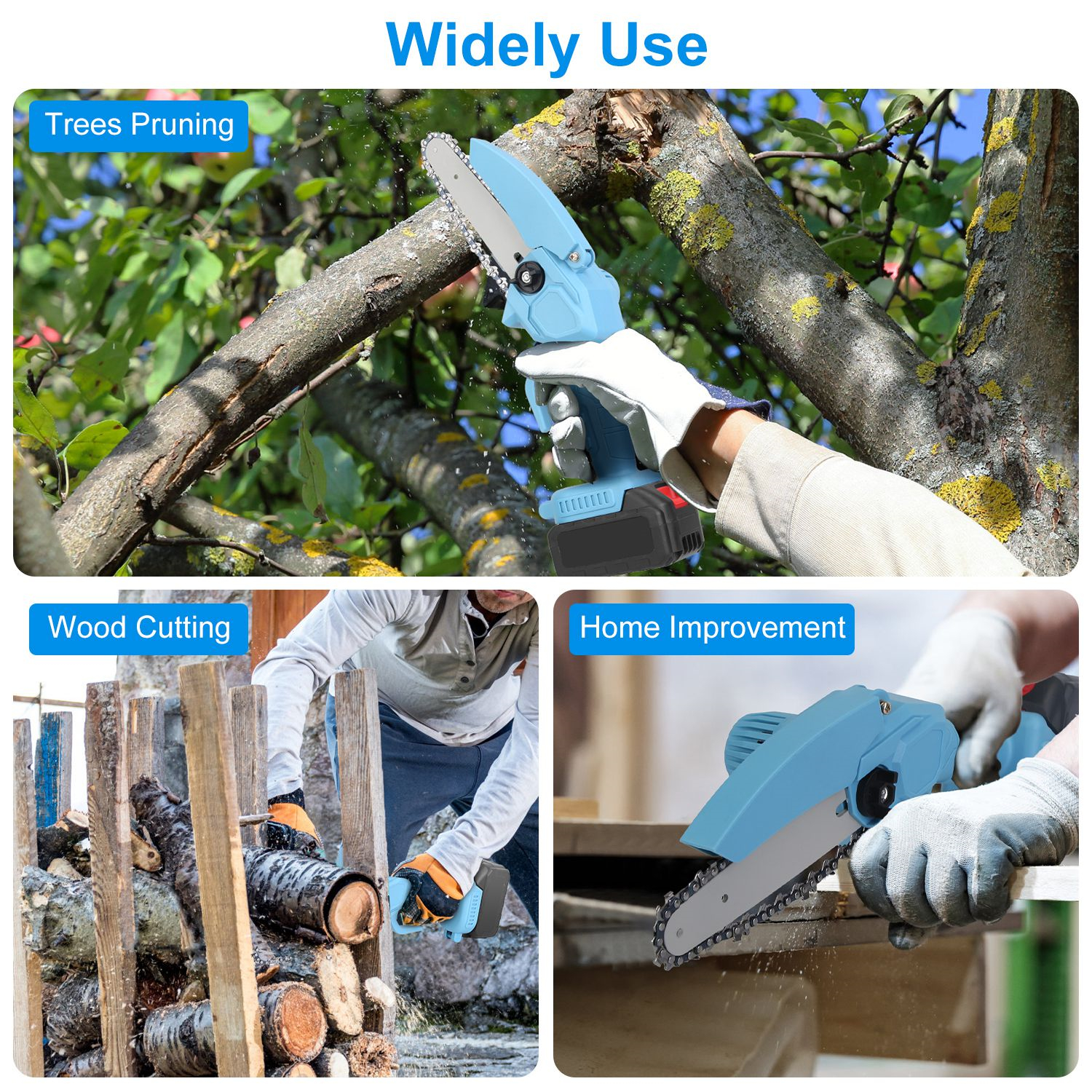 Widely Use

Trees Pruning

Wood Cutting

Home Improvement