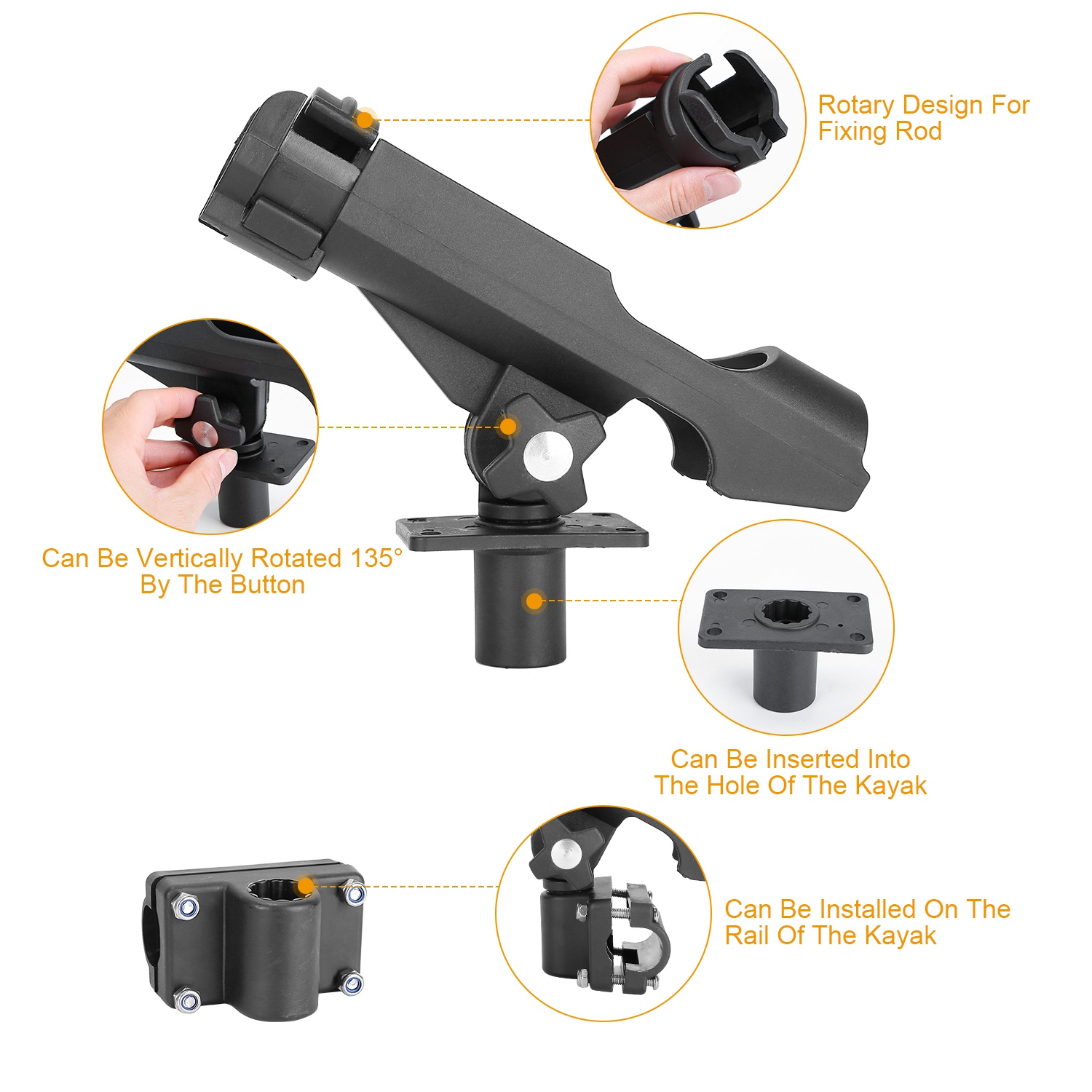 Rotary Design For Fixing Rod

Can Be Vertically Rotated 135° By The Button

Can Be Inserted Into The Hole Of The Kayak

Can Be Installed On The Rail Of The Kayak