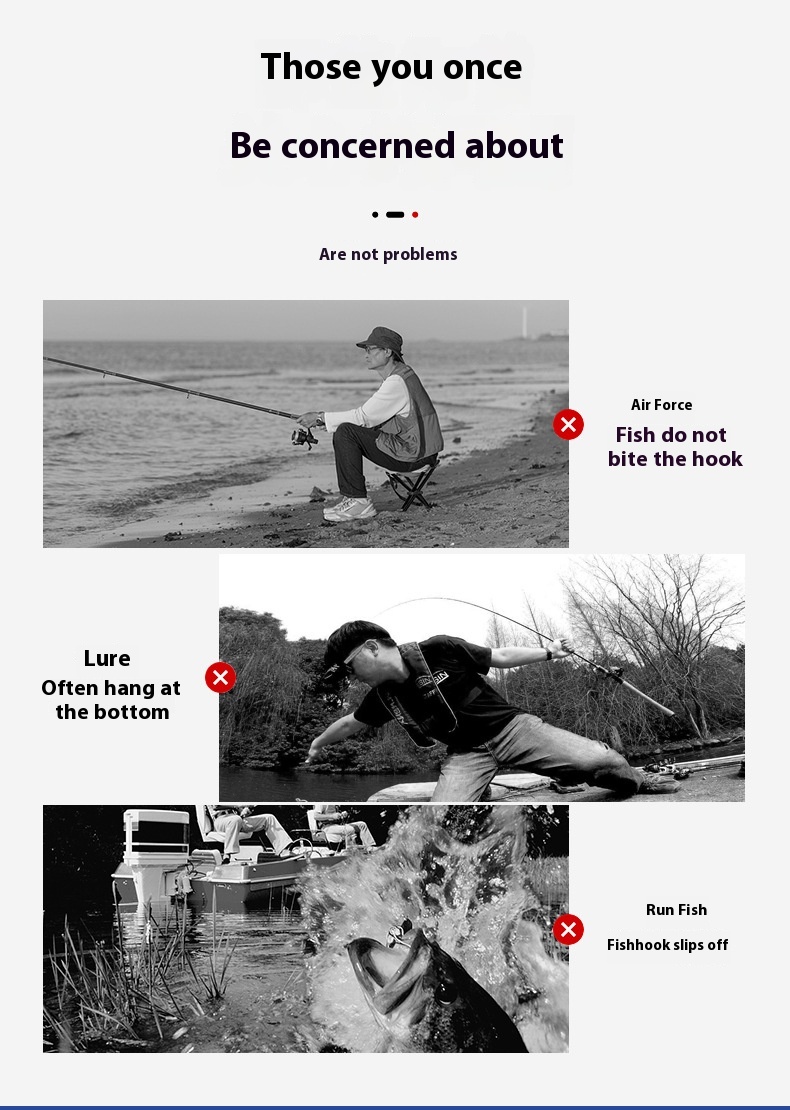 Those you once

Be concerned about

Are not problems

Air Force

Fish do not bite the hook

Lure

Often hang at the bottom

Run Fish

Fishhook slips off