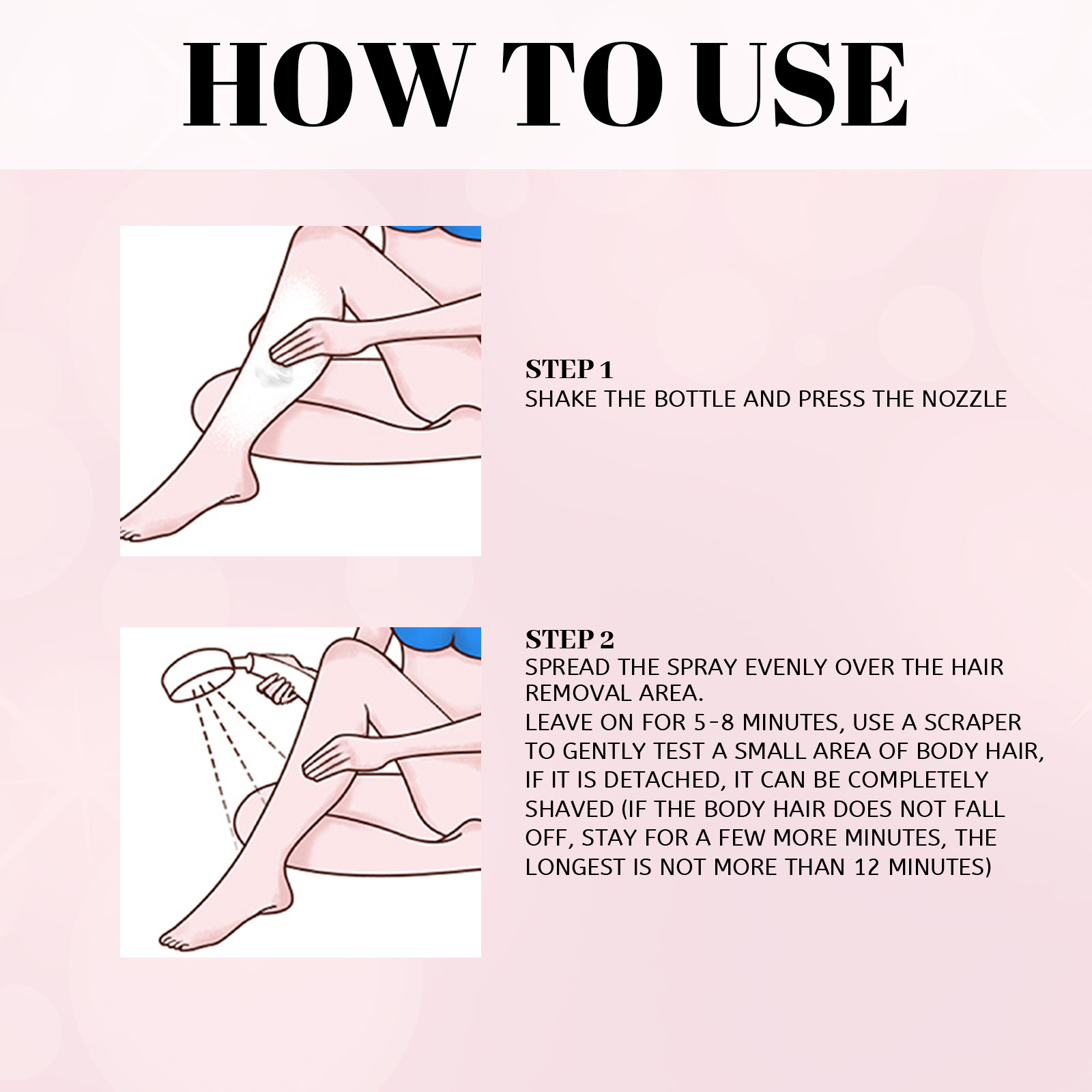 HOW TO USE

STEP 1
SHAKE THE BOTTLE AND PRESS THE NOZZLE

STEP 2
SPREAD THE SPRAY EVENLY OVER THE HAIR REMOVAL AREA.
LEAVE ON FOR 5-8 MINUTES, USE A SCRAPER TO GENTLY TEST A SMALL AREA OF BODY HAIR, IF IT IS DETACHED, IT CAN BE COMPLETELY SHAVED (IF THE BODY HAIR DOES NOT FALL OFF, STAY FOR A FEW MORE MINUTES, THE LONGEST IS NOT MORE THAN 12 MINUTES)