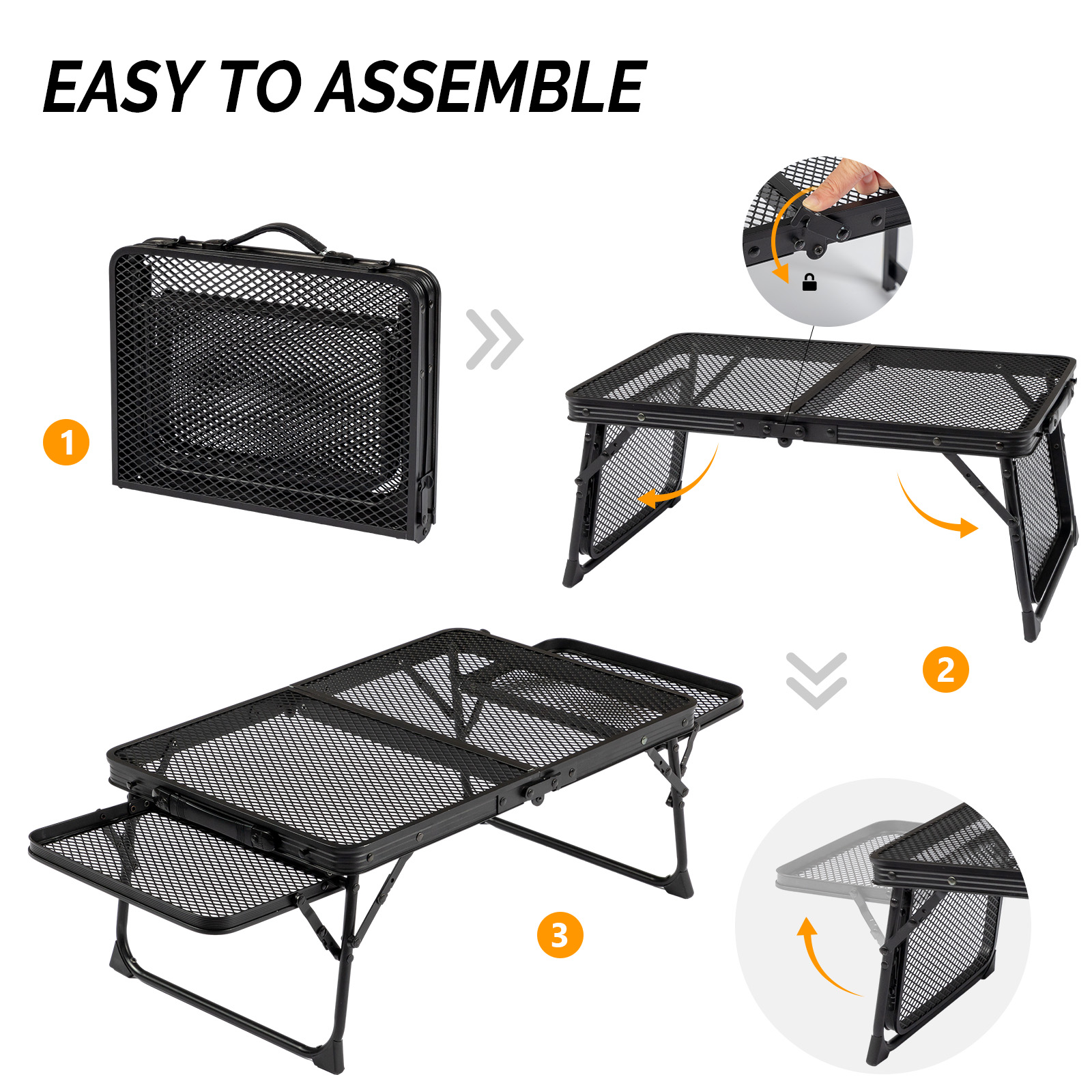 EASY TO ASSEMBLE

1

2

3