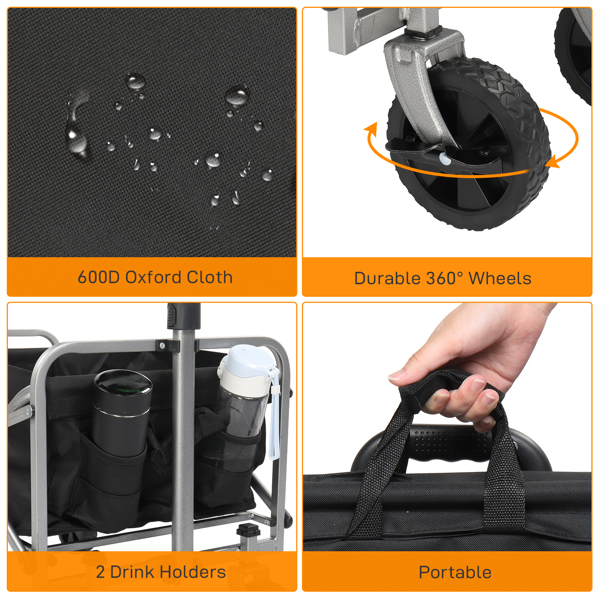 600D Oxford Cloth

Durable 360° Wheels

2 Drink Holders

Portable