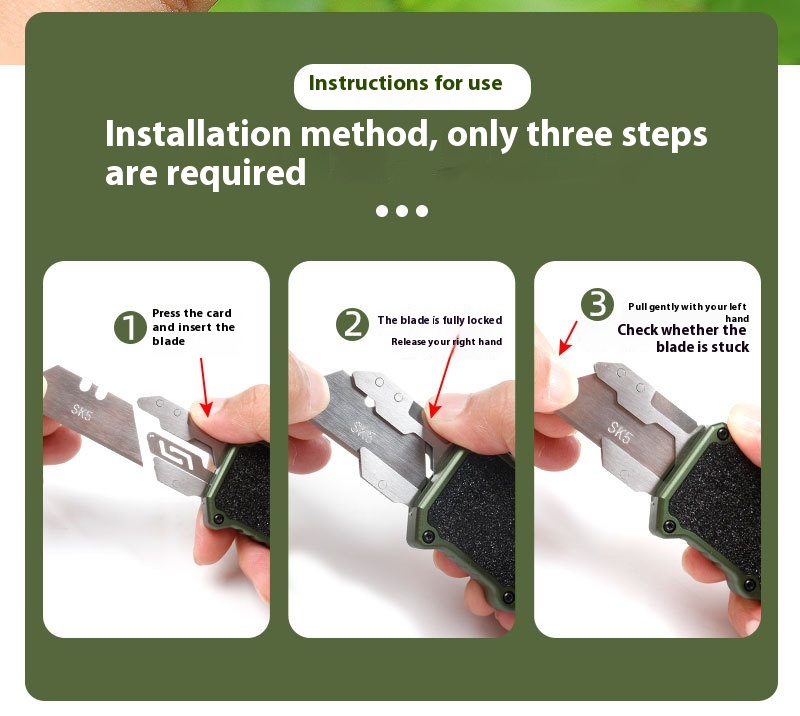 Instructions for use

Installation method, only three steps are required

1 Press the card and insert the blade

SK5

2 The blade is fully locked

Release your right hand

SK5

3 Pull gently with your left hand

Check whether the blade is stuck

SK5