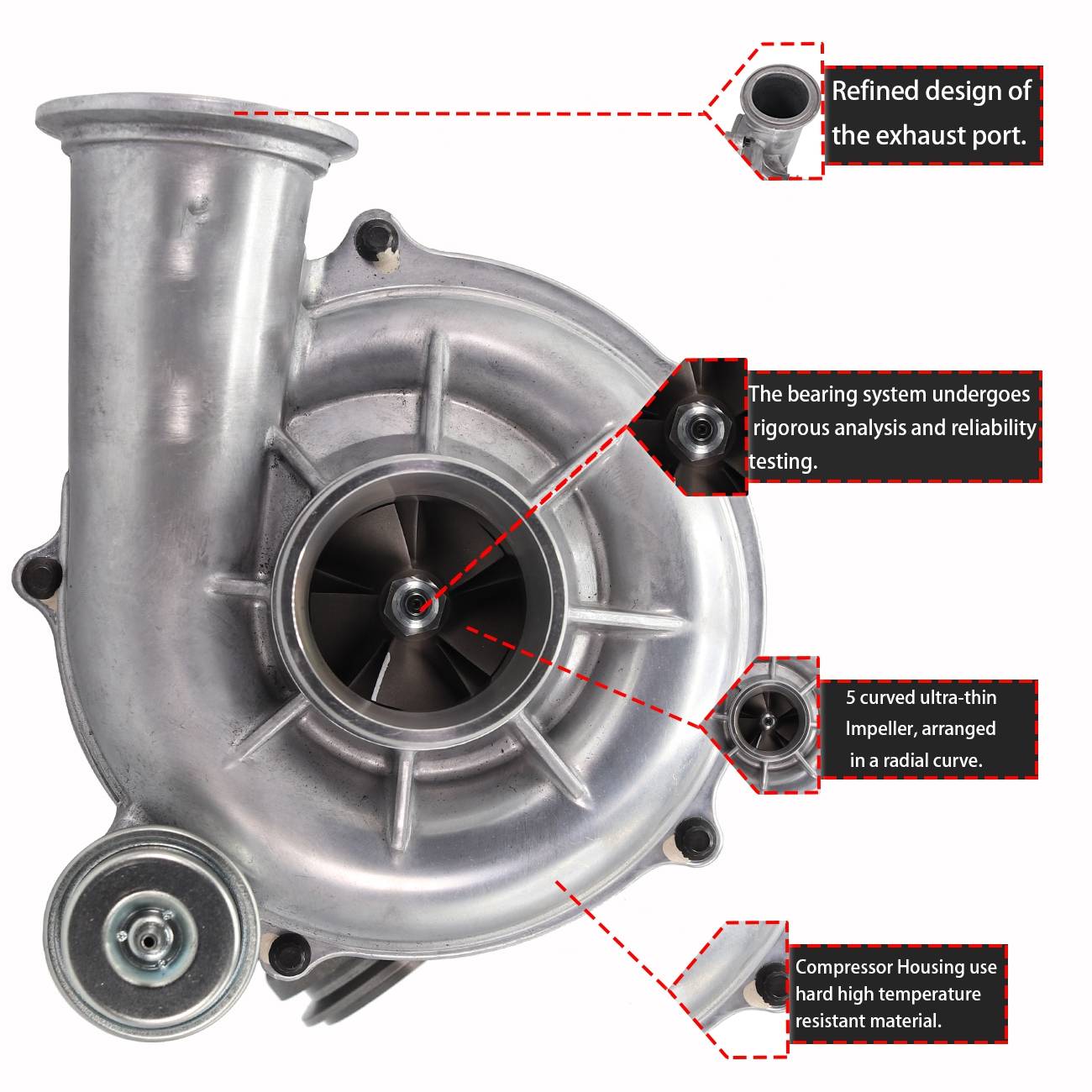 Refined design of the exhaust port.

The bearing system undergoes rigorous analysis and reliability testing.

5 curved ultra-thin Impeller, arranged in a radial curve.

Compressor Housing use hard high temperature resistant material.