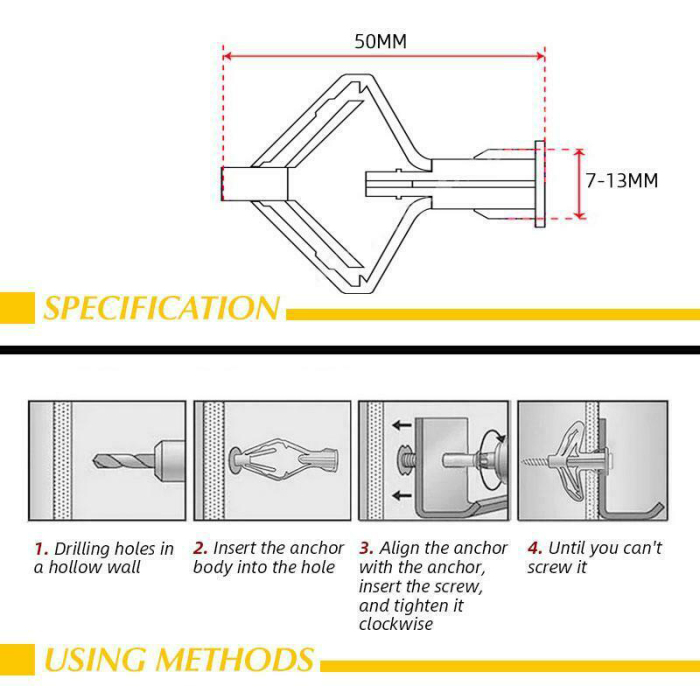 50MM

7-13MM

SPECIFICATION

1. Drilling holes in a hollow wall

2. Insert the anchor body into the hole

3. Align the anchor with the anchor, insert the screw, and tighten it clockwise

4. Until you can't screw it

USING METHODS