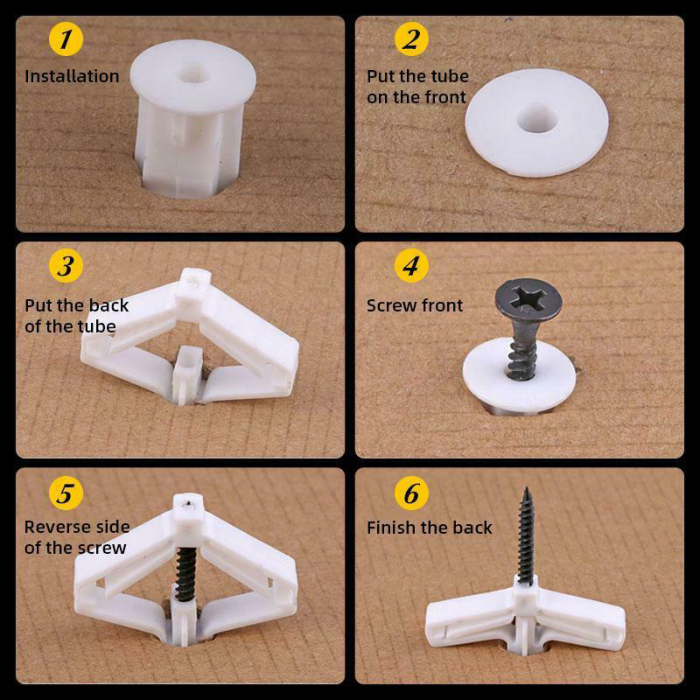 1
Installation

2
Put the tube on the front

3
Put the back of the tube

4
Screw front

5
Reverse side of the screw

6
Finish the back