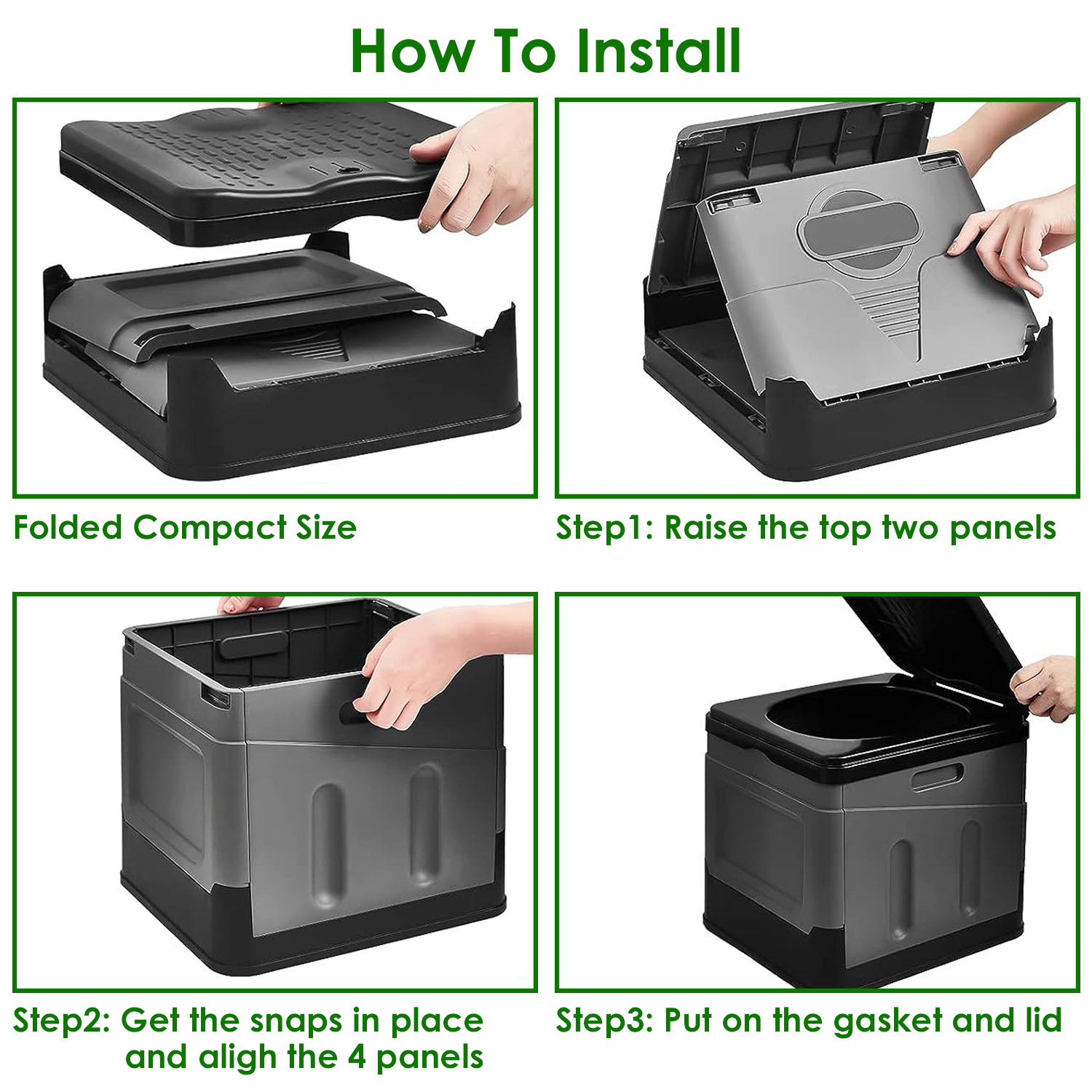 How To Install

Folded Compact Size

Step1: Raise the top two panels

Step2: Get the snaps in place and aligh the 4 panels

Step3: Put on the gasket and lid