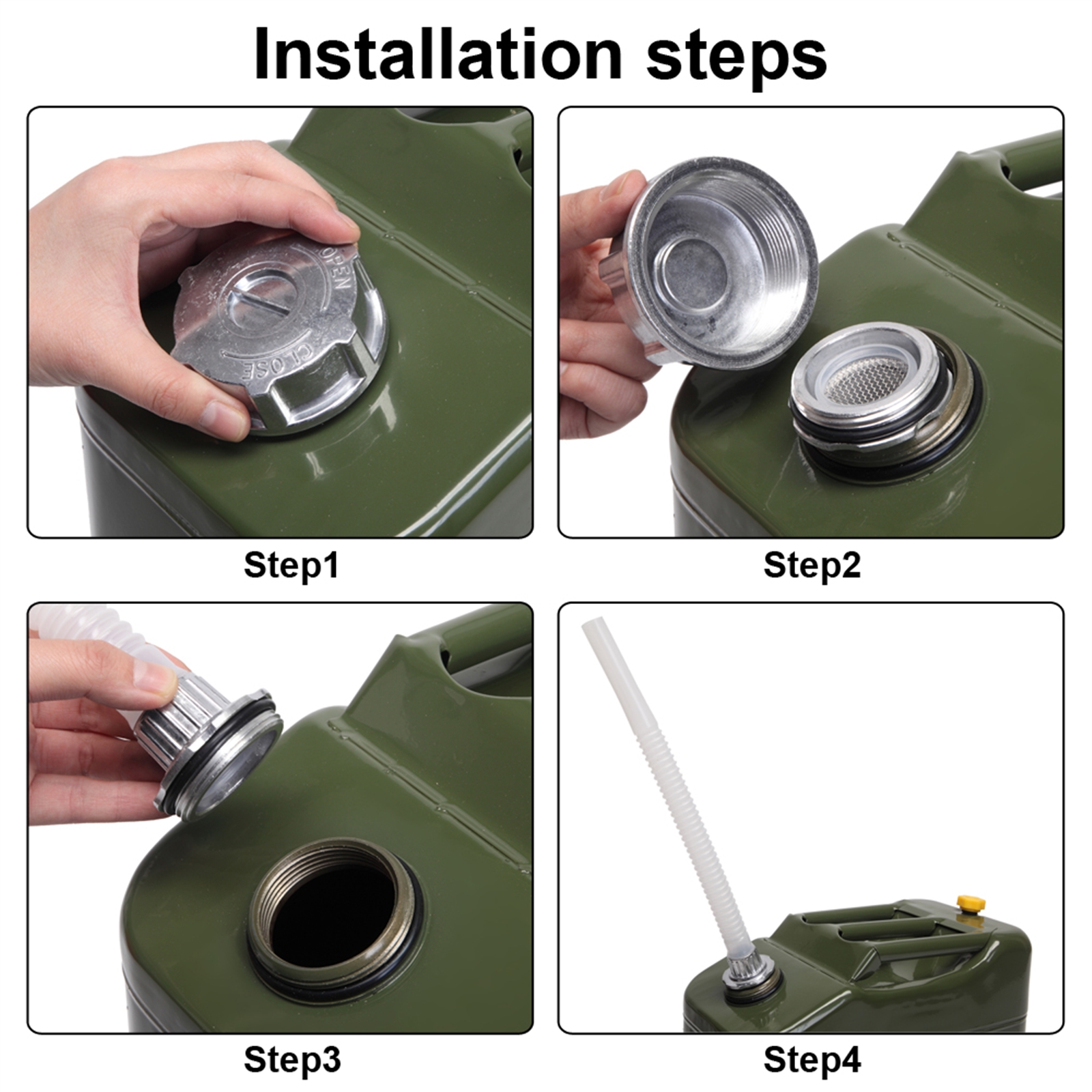 Installation steps

OPEN
CLOSE

Step1

Step2

Step3

Step4