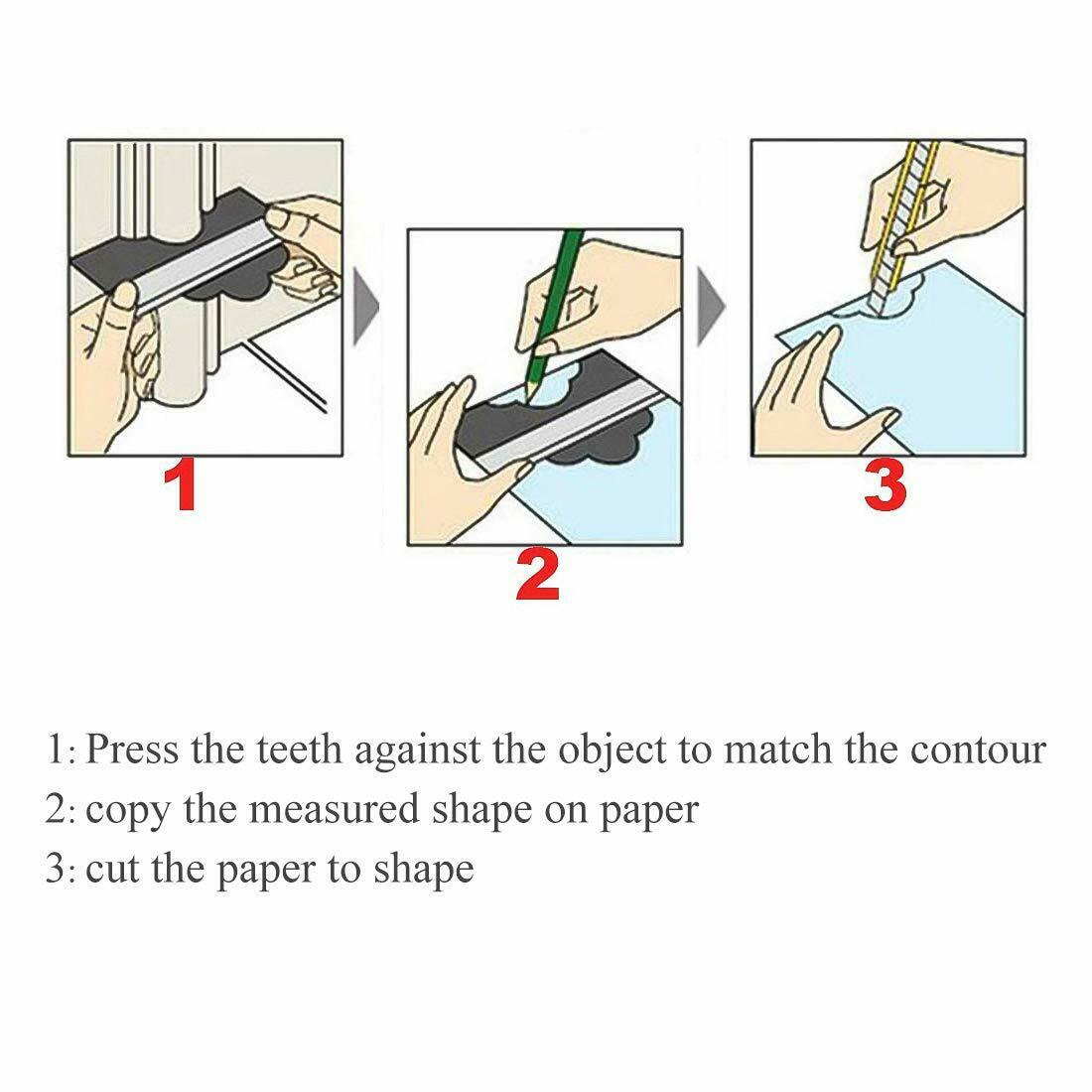 1

2

3

1: Press the teeth against the object to match the contour
2: copy the measured shape on paper
3: cut the paper to shape