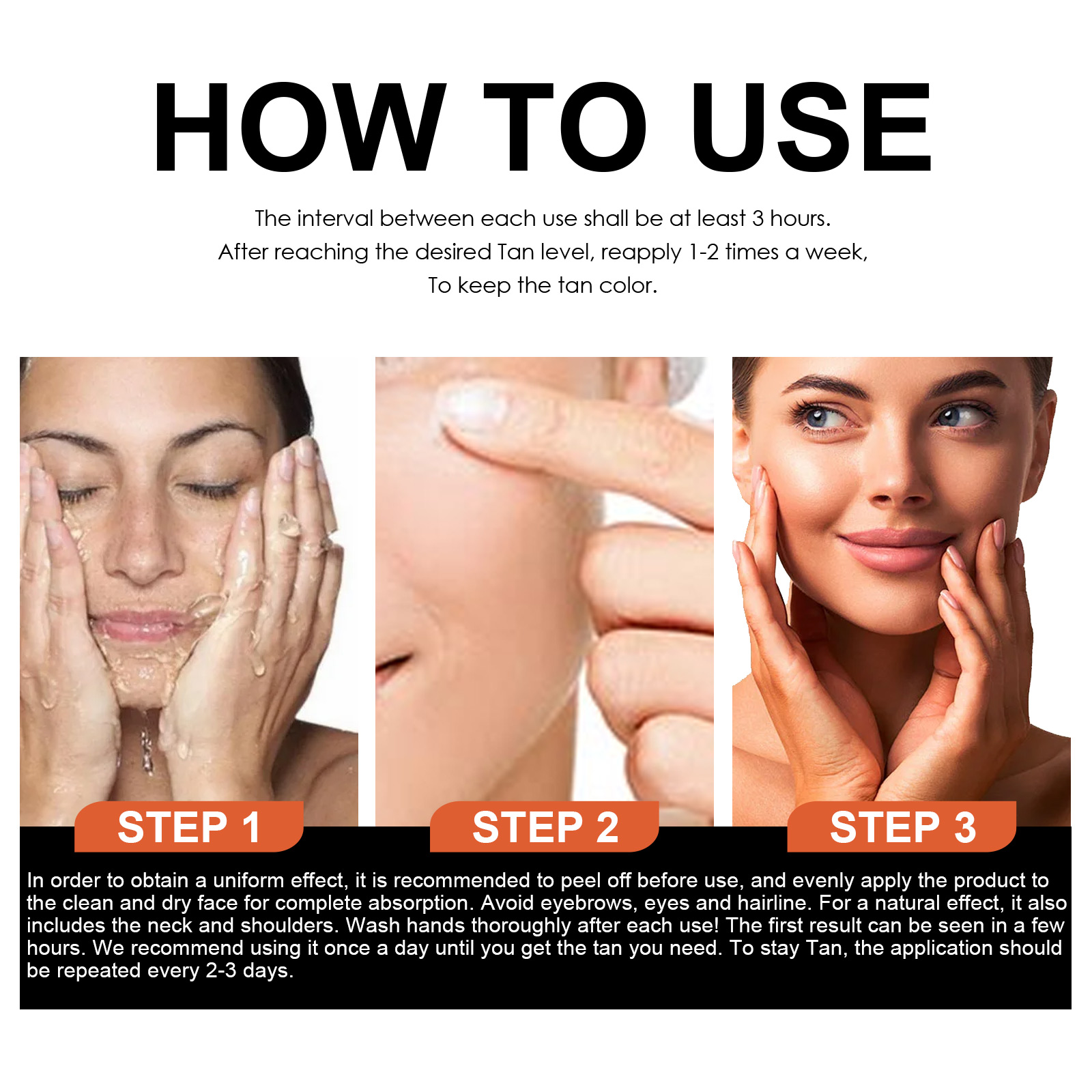 HOW TO USE

The interval between each use shall be at least 3 hours.
After reaching the desired Tan level, reapply 1-2 times a week,
To keep the tan color.

STEP 1

STEP 2

STEP 3

In order to obtain a uniform effect, it is recommended to peel off before use, and evenly apply the product to the clean and dry face for complete absorption. Avoid eyebrows, eyes and hairline. For a natural effect, it also includes the neck and shoulders. Wash hands thoroughly after each use! The first result can be seen in a few hours. We recommend using it once a day until you get the tan you need. To stay Tan, the application should be repeated every 2-3 days.