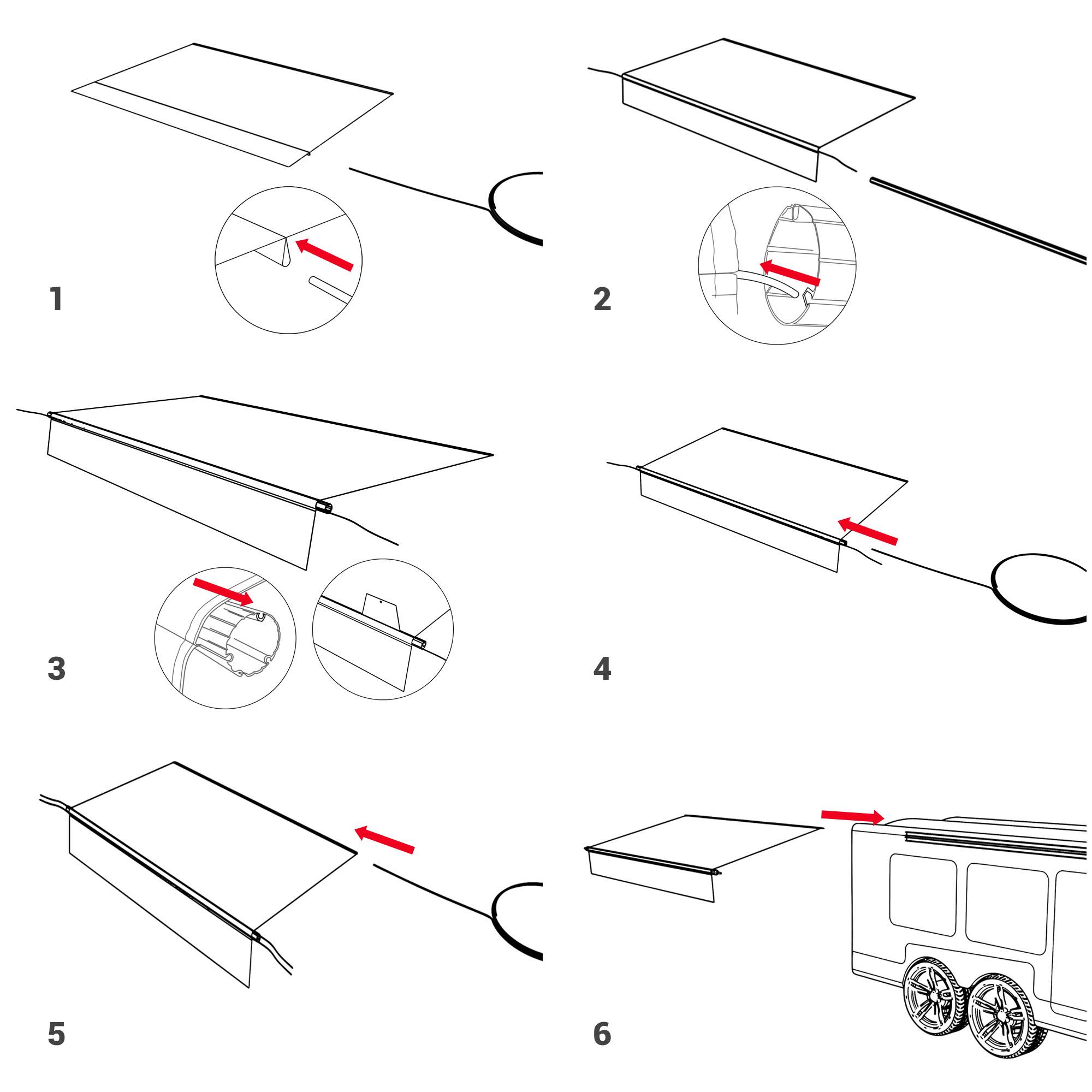 1

2

3

4

5

6