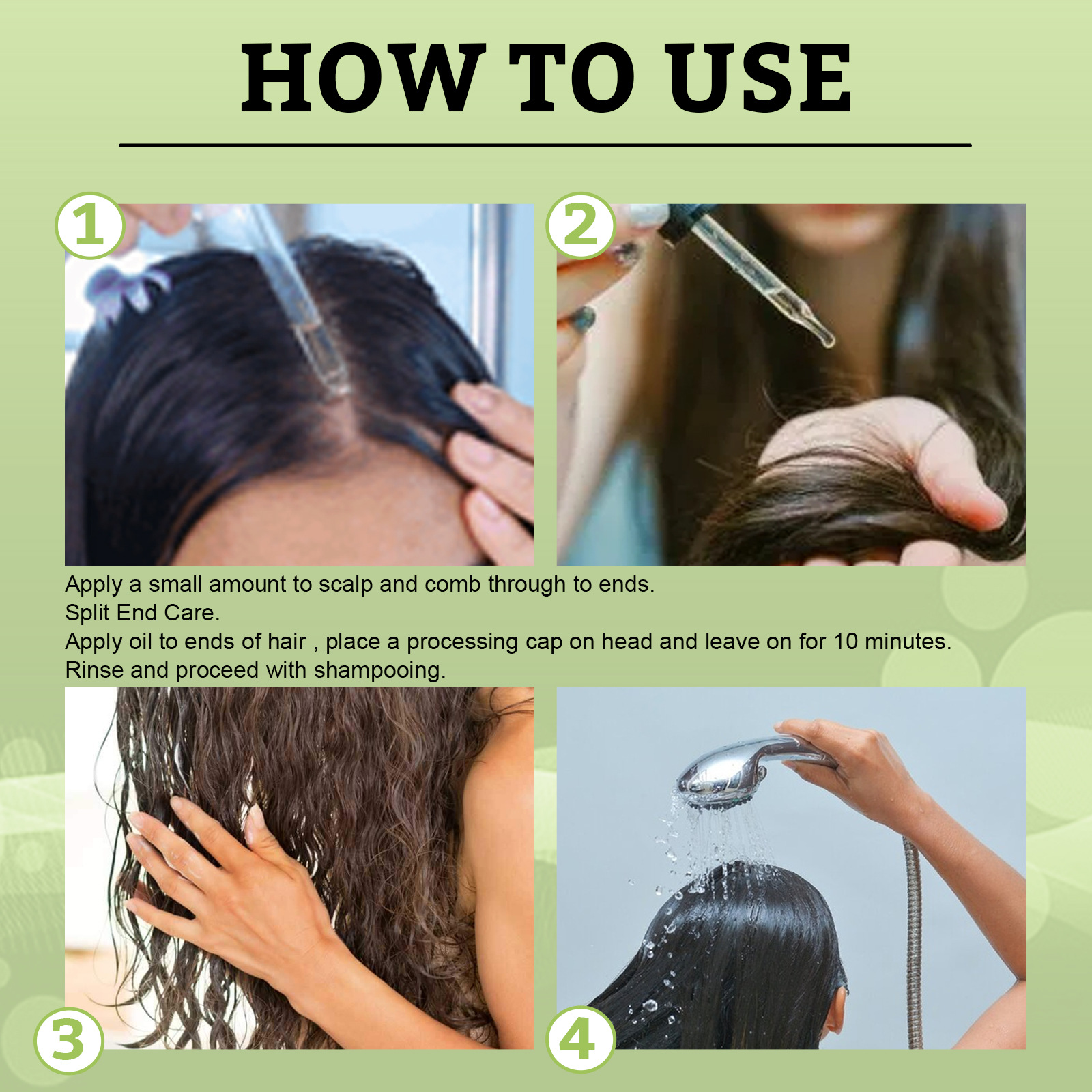 HOW TO USE

1

2

Apply a small amount to scalp and comb through to ends.
Split End Care.
Apply oil to ends of hair , place a processing cap on head and leave on for 10 minutes.
Rinse and proceed with shampooing.

3

4