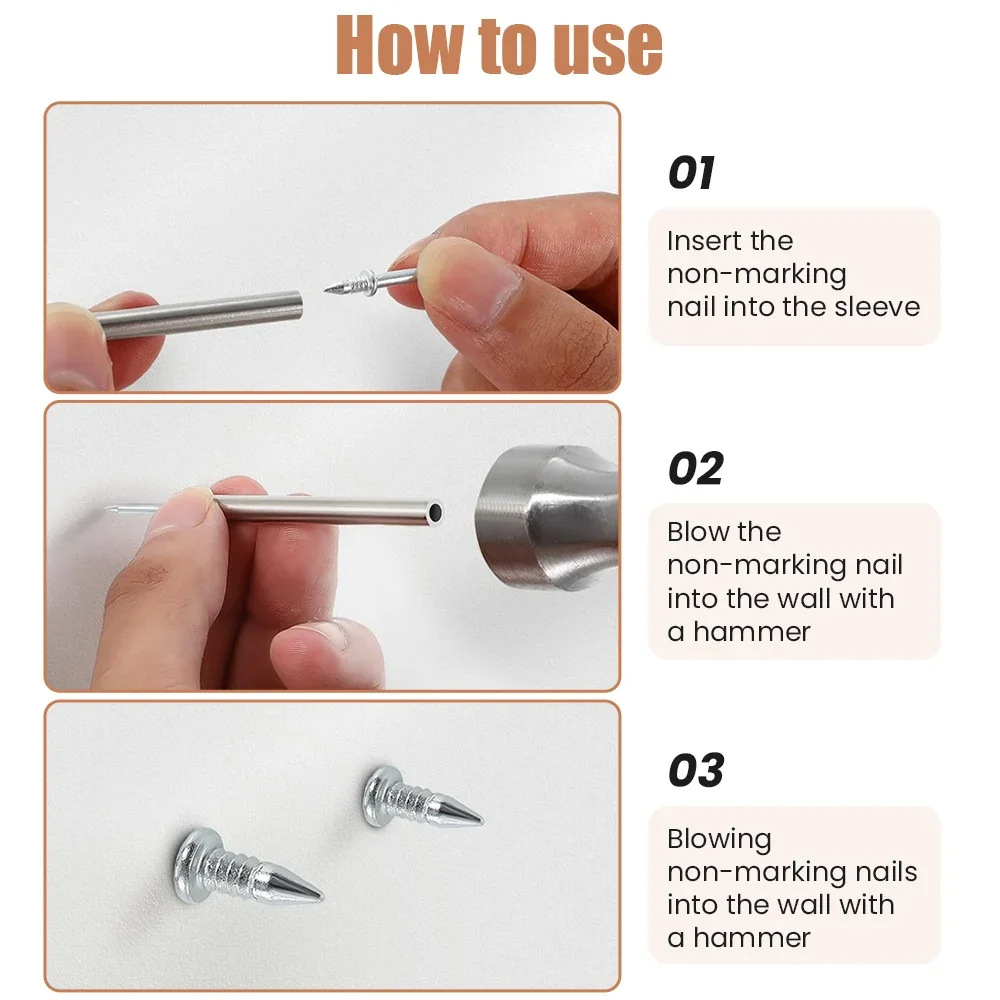 How to use

01

Insert the non-marking nail into the sleeve

02

Blow the non-marking nail into the wall with a hammer

03

Blowing non-marking nails into the wall with a hammer