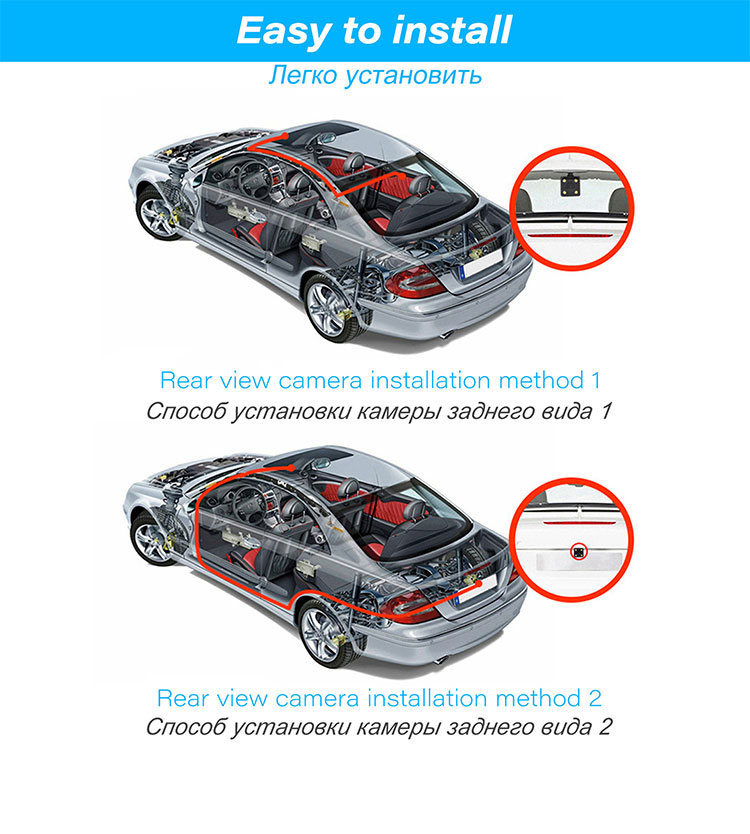 Easy to install

Легко установить

Rear view camera installation method 1

Способ установки камеры заднего вида 1

Rear view camera installation method 2

Способ установки камеры заднего вида 2