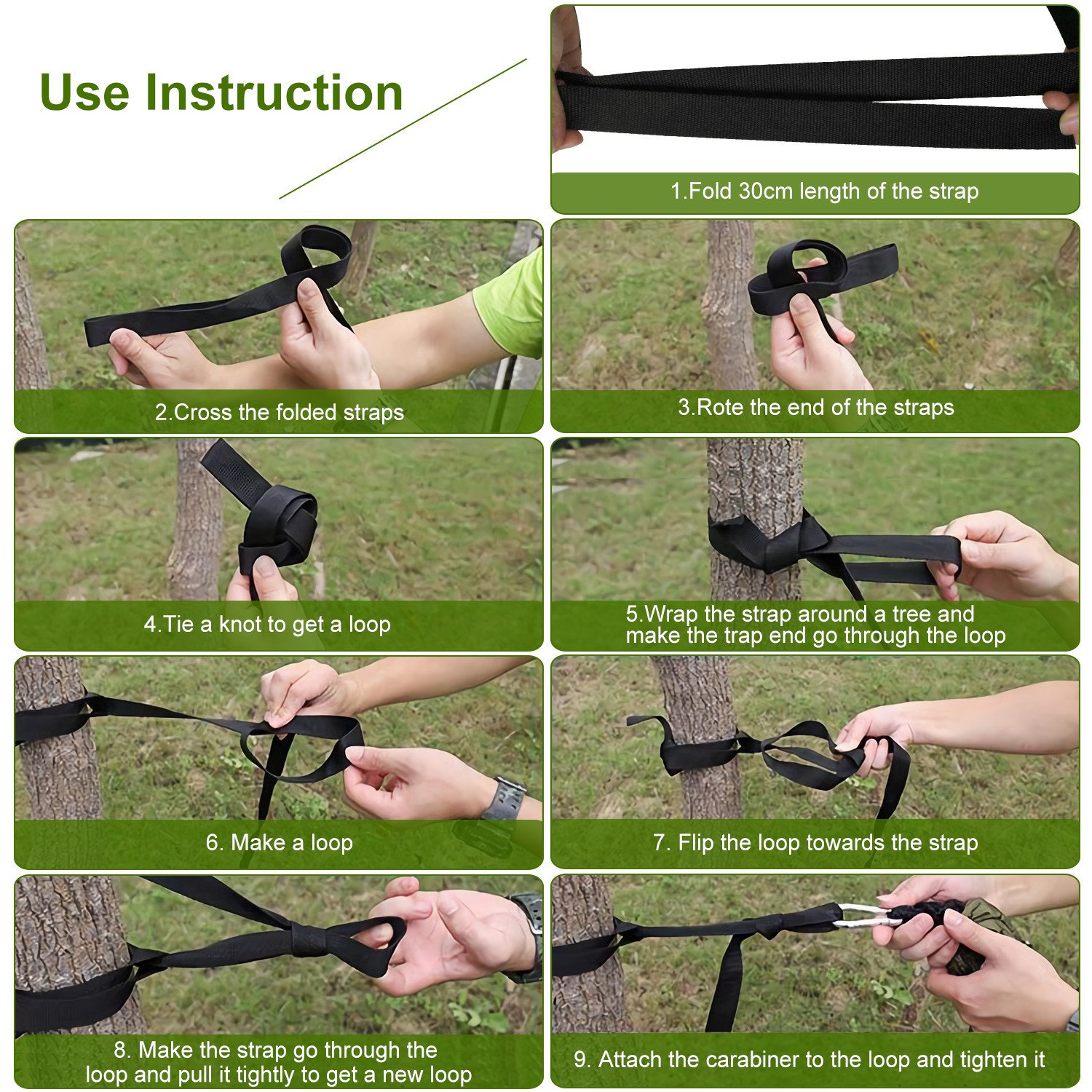 Use Instruction

1.Fold 30cm length of the strap

2.Cross the folded straps

3.Rote the end of the straps

4.Tie a knot to get a loop

5.Wrap the strap around a tree and make the trap end go through the loop

6. Make a loop

7. Flip the loop towards the strap

8. Make the strap go through the loop and pull it tightly to get a new loop

9. Attach the carabiner to the loop and tighten it