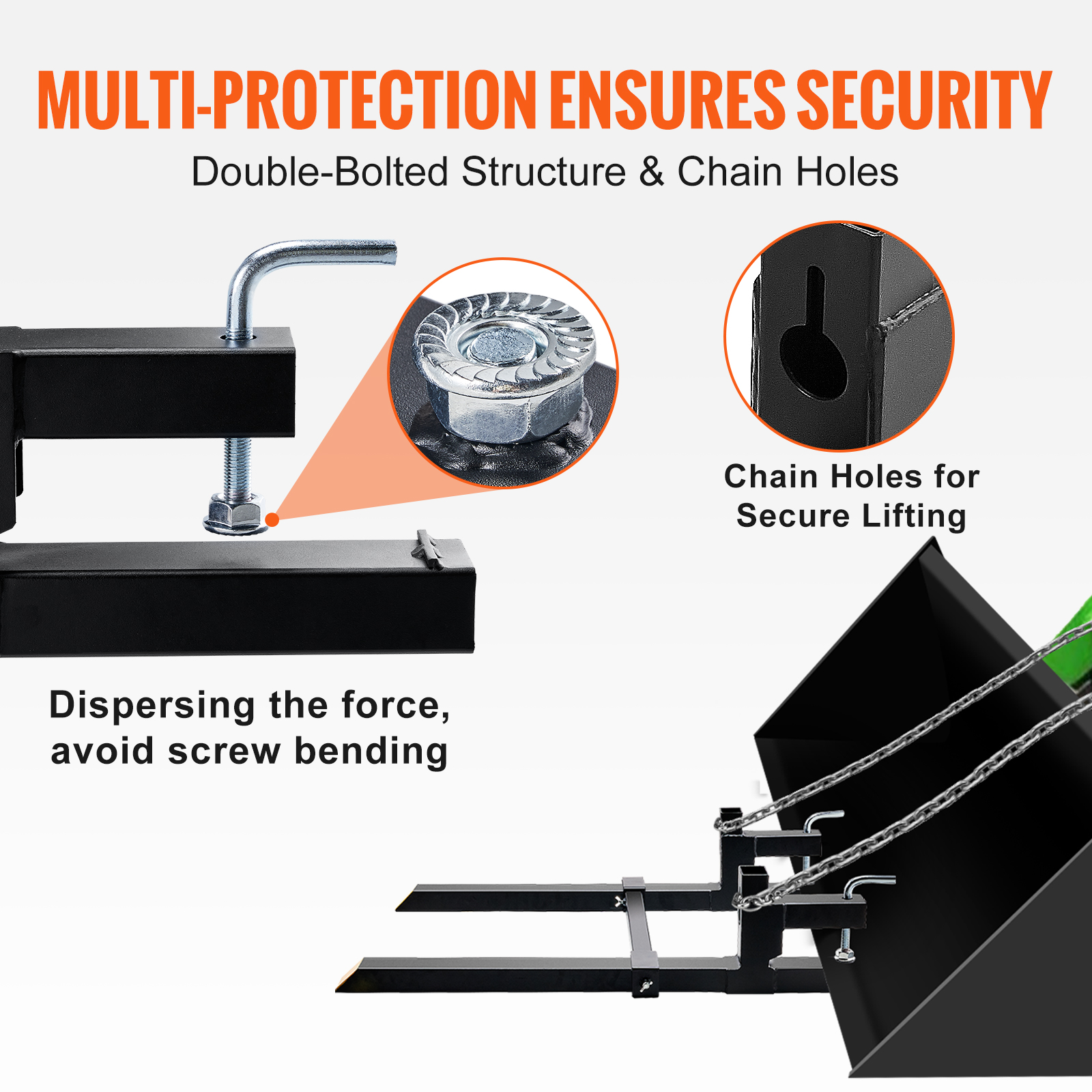 MULTI-PROTECTION ENSURES SECURITY
Double-Bolted Structure & Chain Holes

Chain Holes for Secure Lifting

Dispersing the force, avoid screw bending