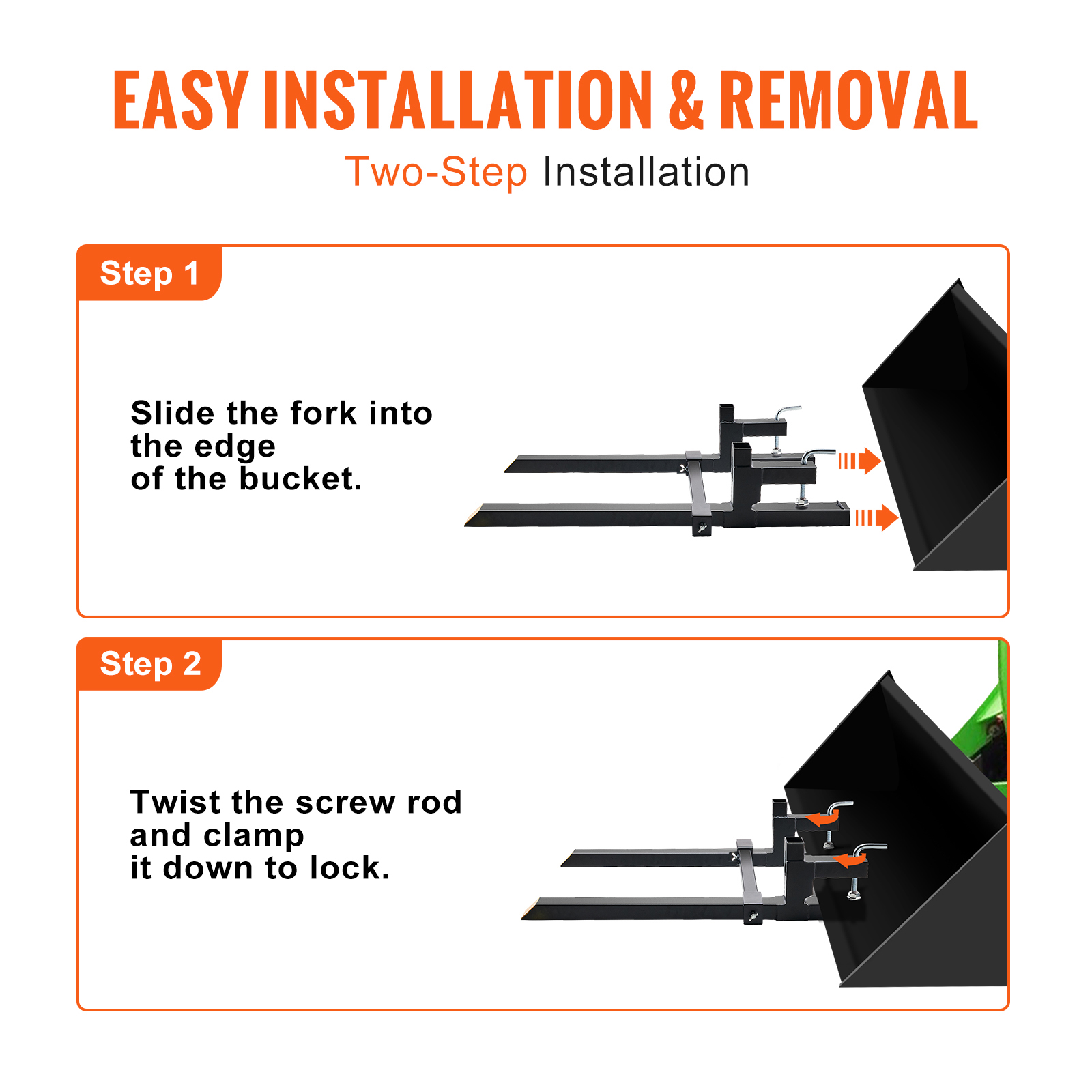 EASY INSTALLATION & REMOVAL

Two-Step Installation

Step 1

Slide the fork into the edge of the bucket.

Step 2

Twist the screw rod and clamp it down to lock.