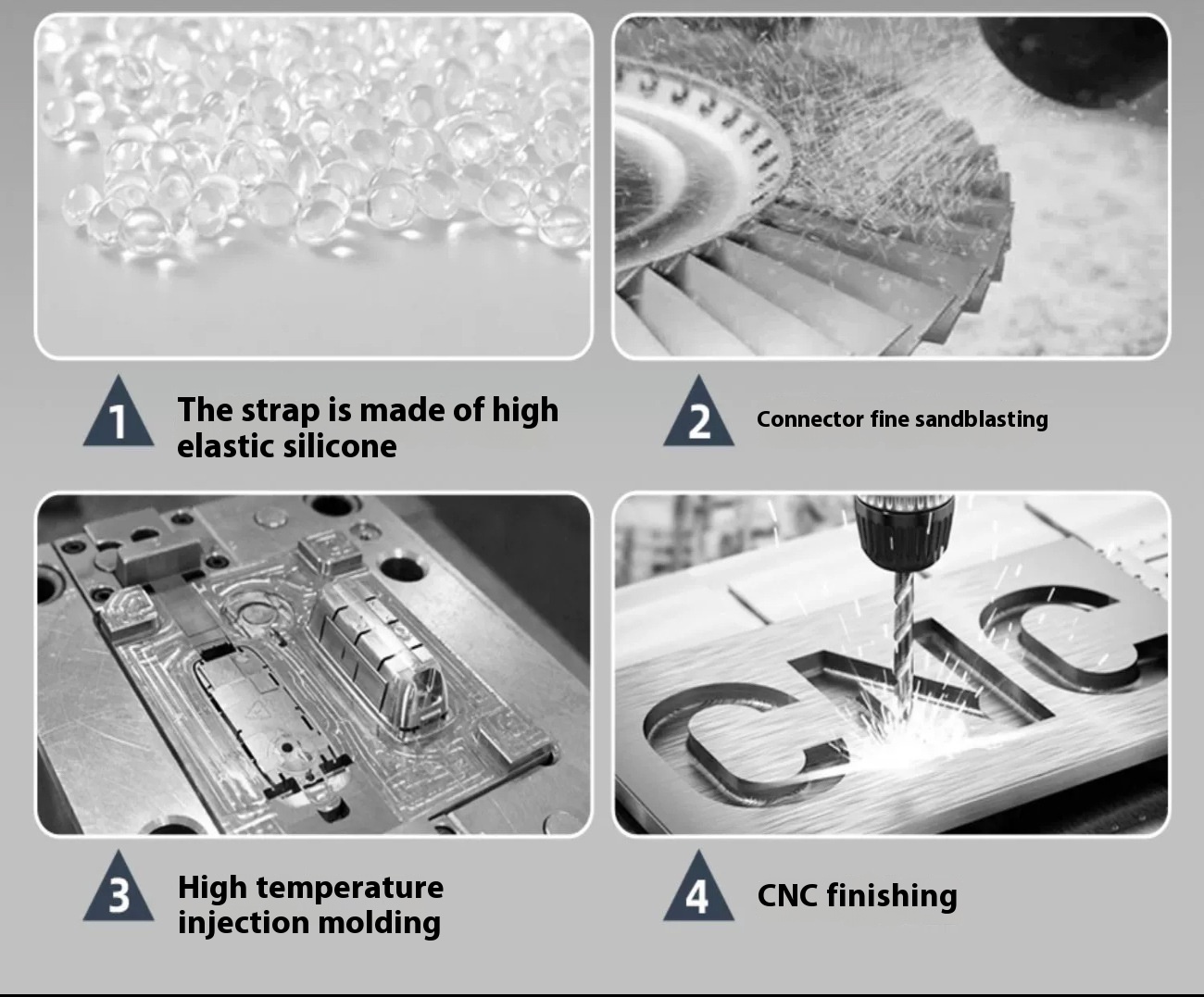 1 The strap is made of high elastic silicone

2 Connector fine sandblasting

CNC

3 High temperature injection molding

4 CNC finishing