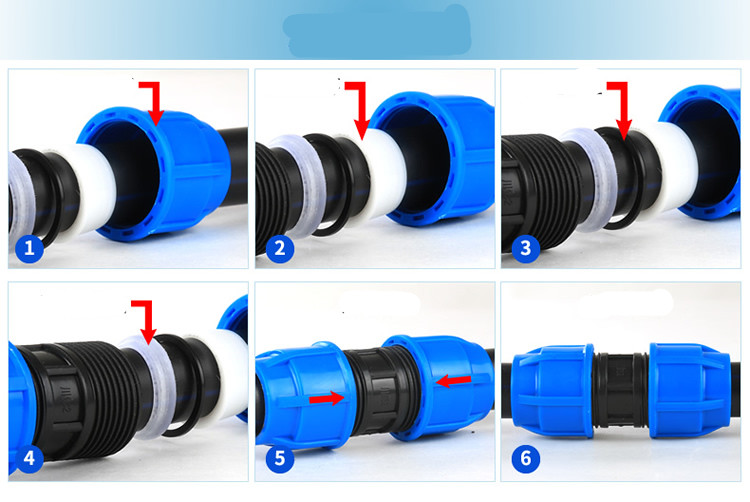 1

2

3

4

5

6