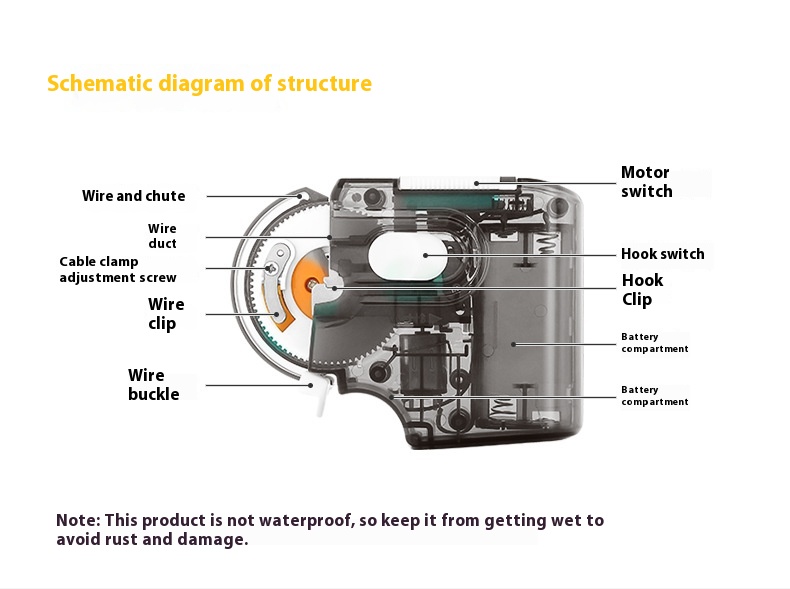 Schematic diagram of structure

Wire and chute

Wire duct

Cable clamp adjustment screw

Wire clip

Wire buckle

Motor switch

Hook switch

Hook Clip

Battery compartment

Battery compartment

Note: This product is not waterproof, so keep it from getting wet to avoid rust and damage.