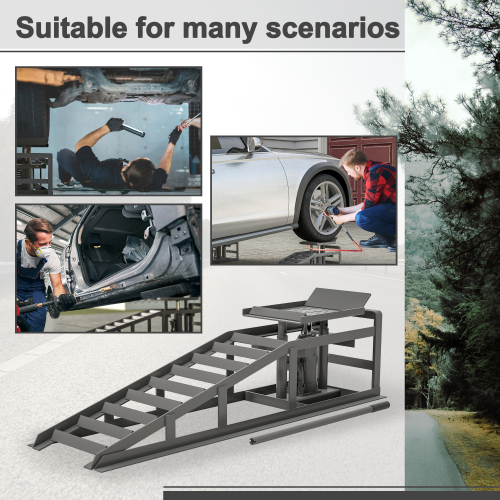 Suitable for many scenarios