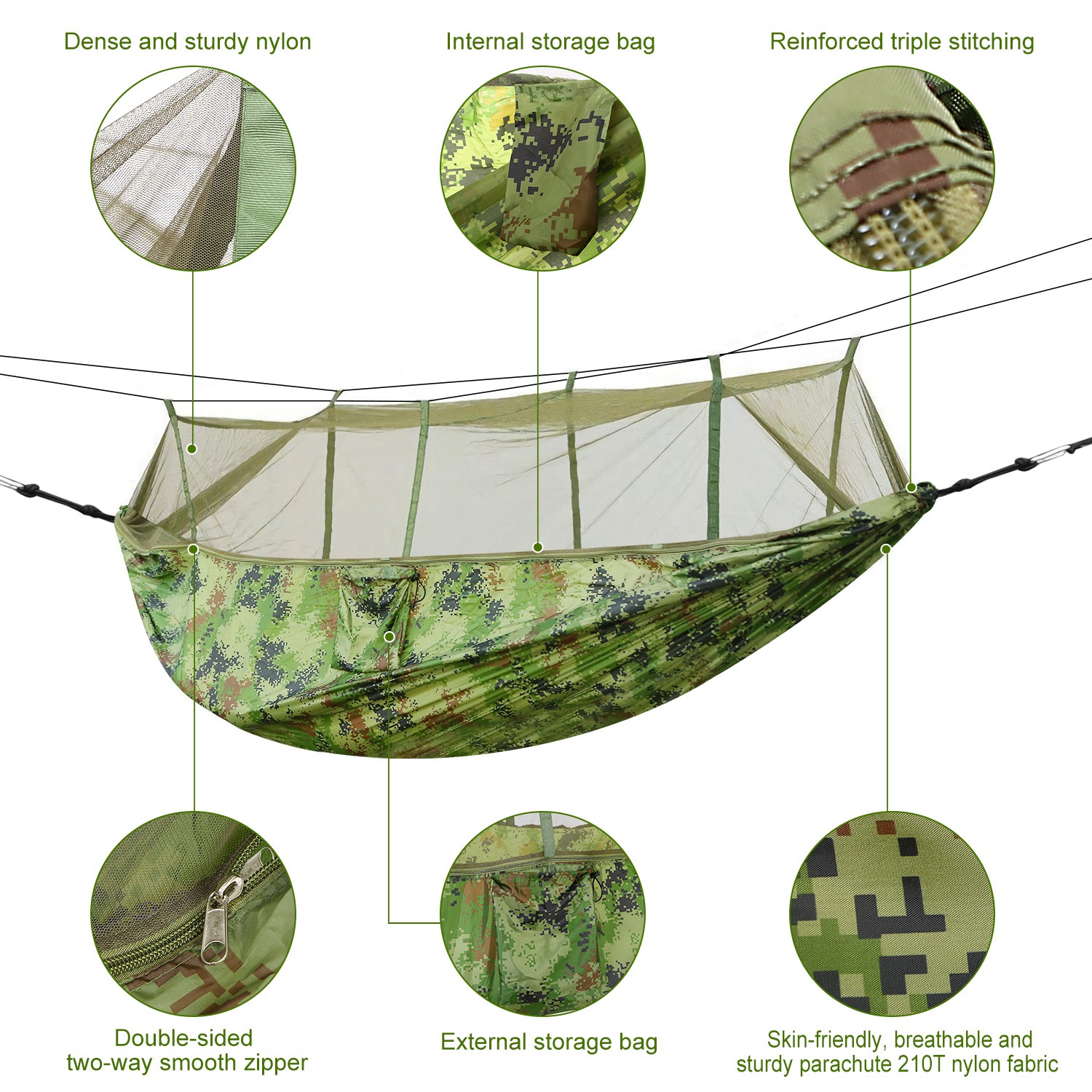 Dense and sturdy nylon

Internal storage bag

Reinforced triple stitching

Double-sided two-way smooth zipper

External storage bag

Skin-friendly, breathable and sturdy parachute 210T nylon fabric