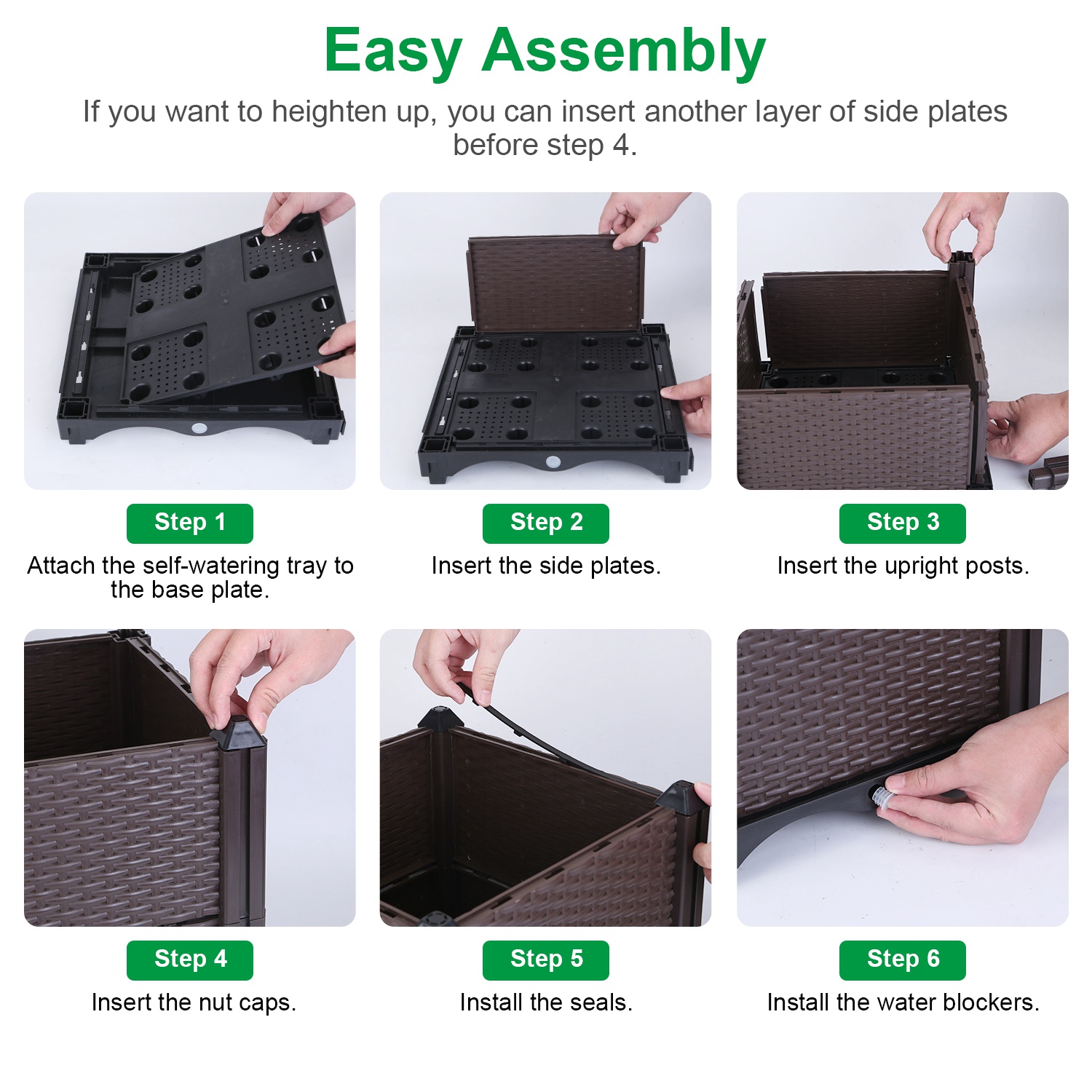 Easy Assembly

If you want to heighten up, you can insert another layer of side plates before step 4.

Step 1

Attach the self-watering tray to the base plate.

Step 2

Insert the side plates.

Step 3

Insert the upright posts.

Step 4

Insert the nut caps.

Step 5

Install the seals.

Step 6

Install the water blockers.