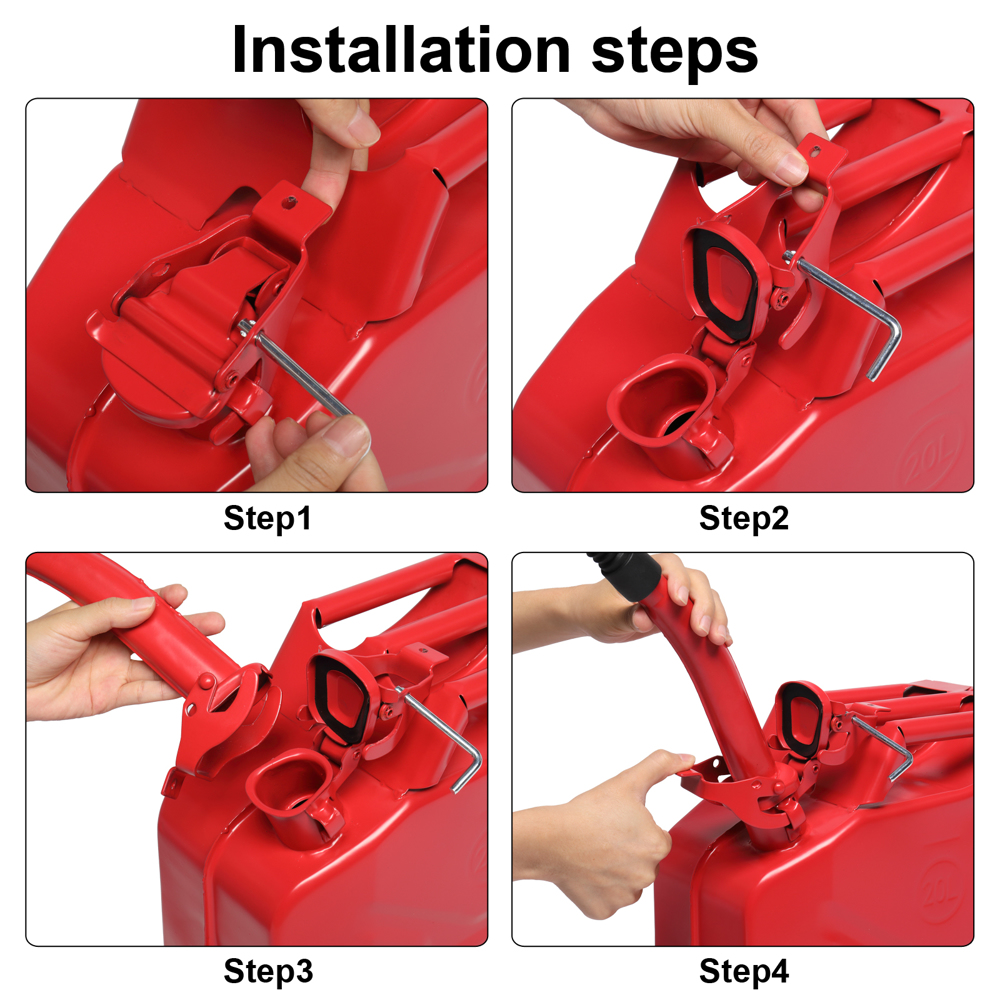 Installation steps

20L

Step1

Step2

20L

Step3

Step4