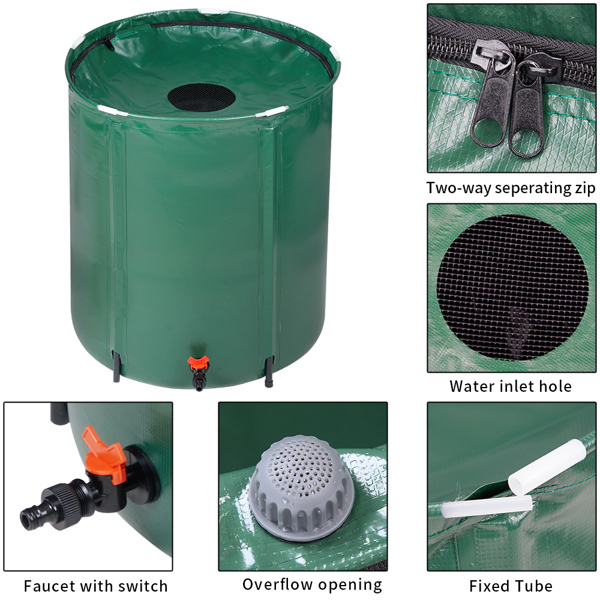 Two-way seperating zip

Water inlet hole

Faucet with switch

Overflow opening

Fixed Tube